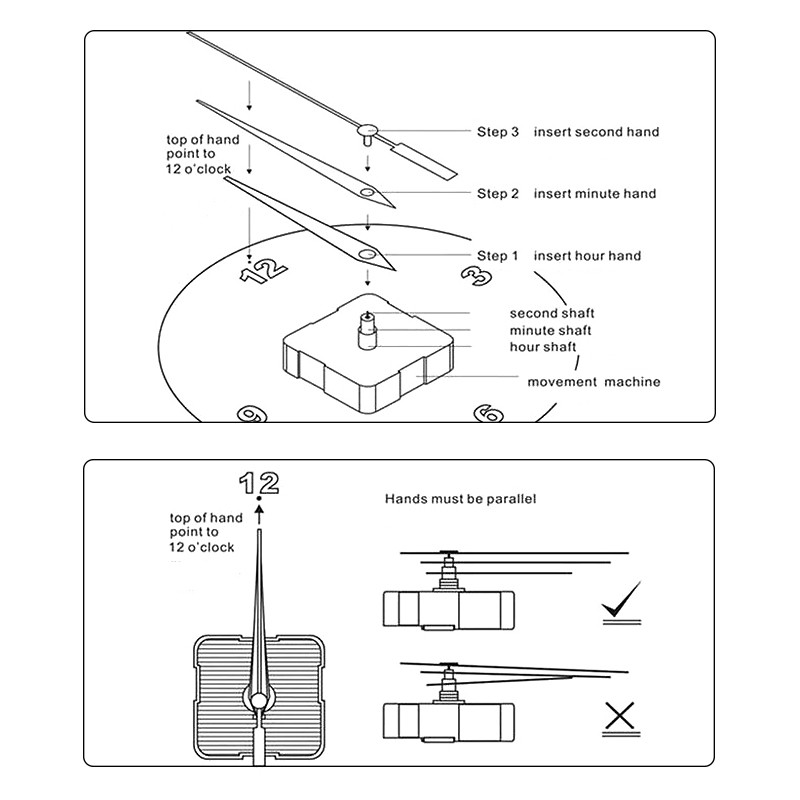 top of hand point to 12 o'clock

Step 3 insert second hand

Step 2 insert minute hand

Step 1 insert hour hand

12

3

second shaft
minute shaft
hour shaft

movement machine

9

6

12

top of hand point to 12 o'clock

Hands must be parallel