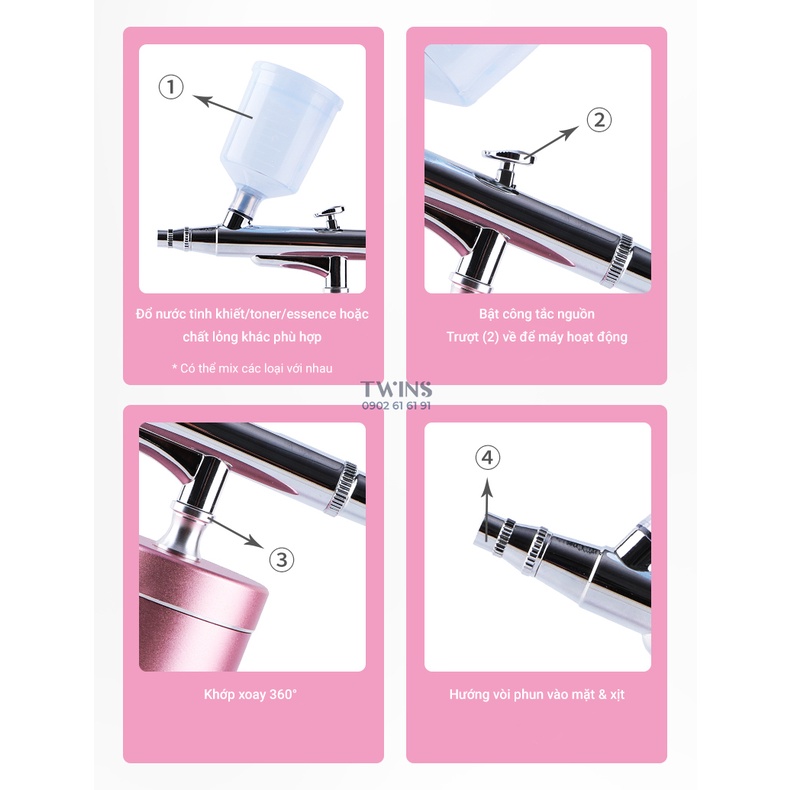 ①

Đổ nước tinh khiết/toner/essence hoặc chất lỏng khác phù hợp

* Có thể mix các loại với nhau

②

Bật công tắc nguồn
Trượt (2) về để máy hoạt động

TWINS
0902 61 61 91

③

Khớp xoay 360°

④

Hướng vòi phun vào mặt & xịt