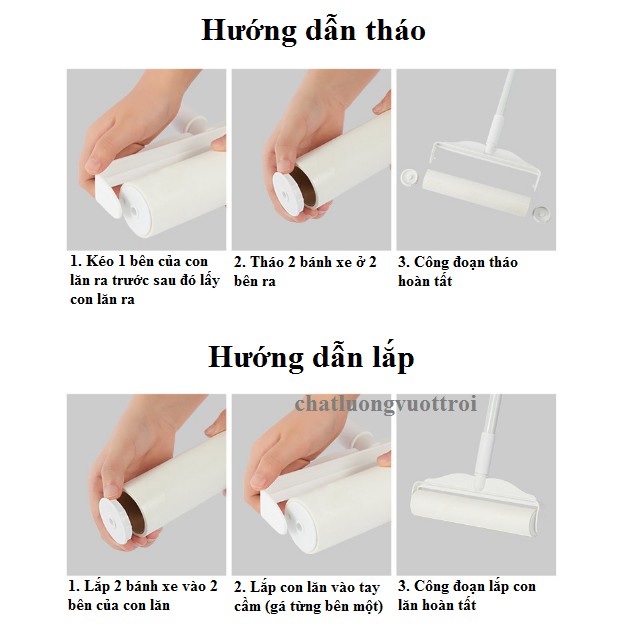 Hướng dẫn tháo

1. Kéo 1 bên của con lăn ra trước sau đó lấy con lăn ra

2. Tháo 2 bánh xe ở 2 bên ra

3. Công đoạn tháo hoàn tất

Hướng dẫn lắp

chatluongvuottroi

1. Lắp 2 bánh xe vào 2 bên của con lăn

2. Lắp con lăn vào tay cầm (gá từng bên một)

3. Công đoạn lắp con lăn hoàn tất