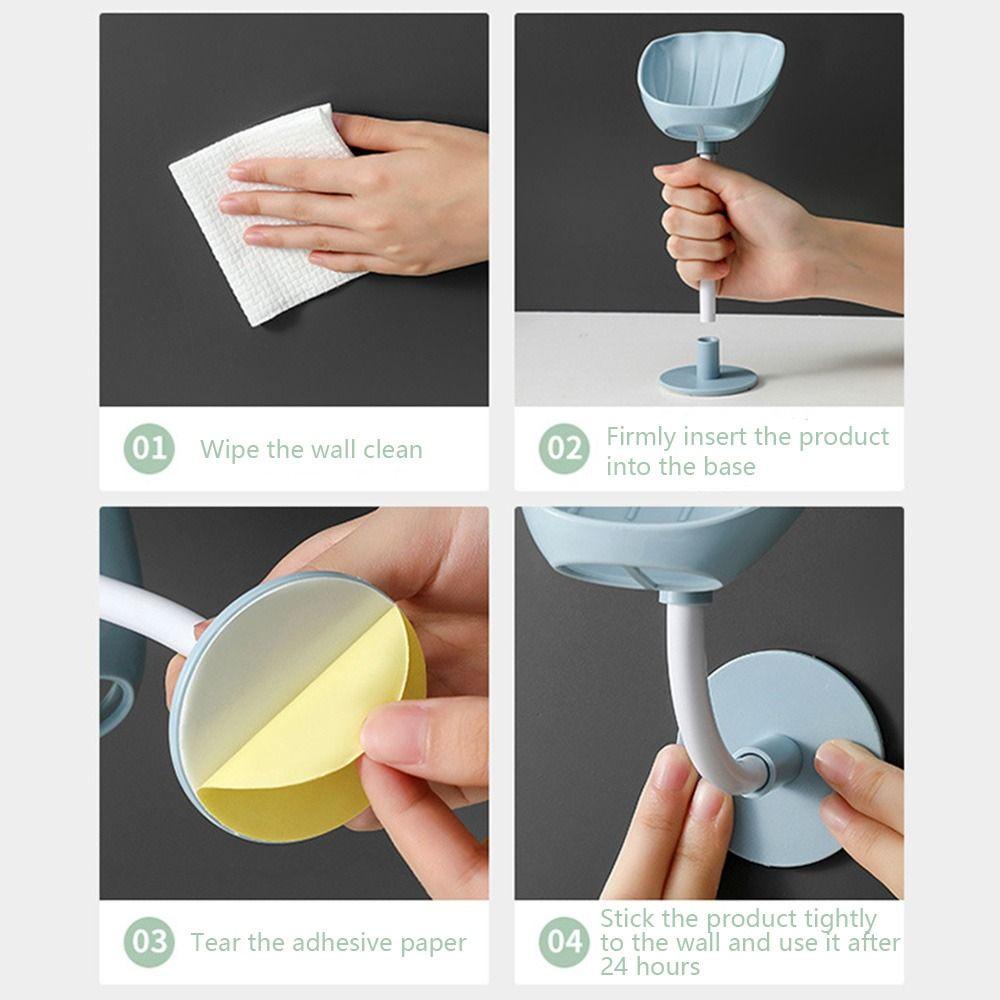 01 Wipe the wall clean

02 Firmly insert the product into the base

03 Tear the adhesive paper

04 Stick the product tightly to the wall and use it after 24 hours