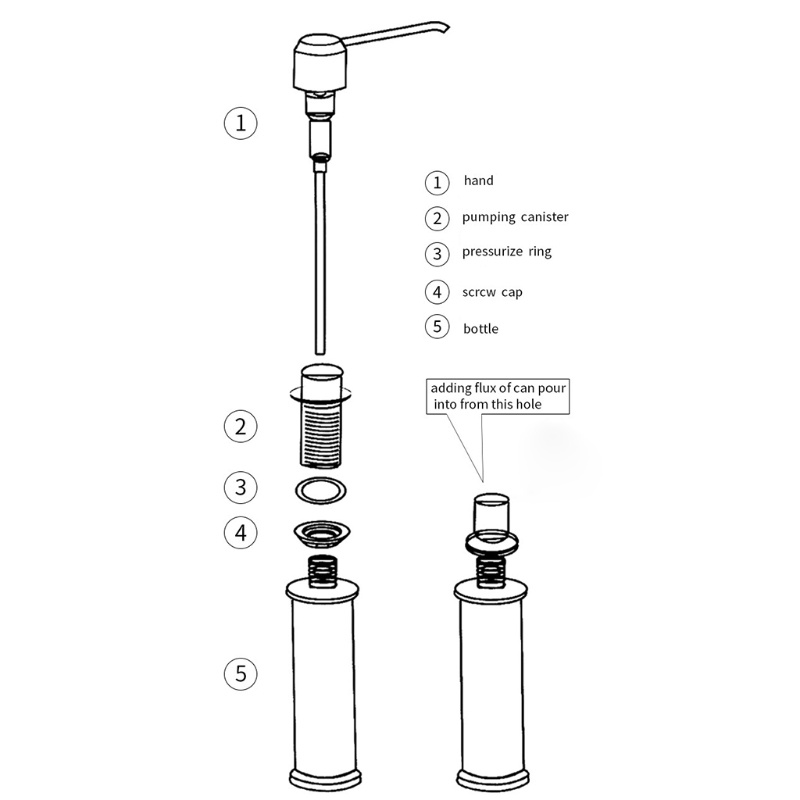 1

1 hand

2 pumping canister

3 pressurize ring

4 scrcw cap

5 bottle

adding flux of can pour into from this hole

2

3

4

5