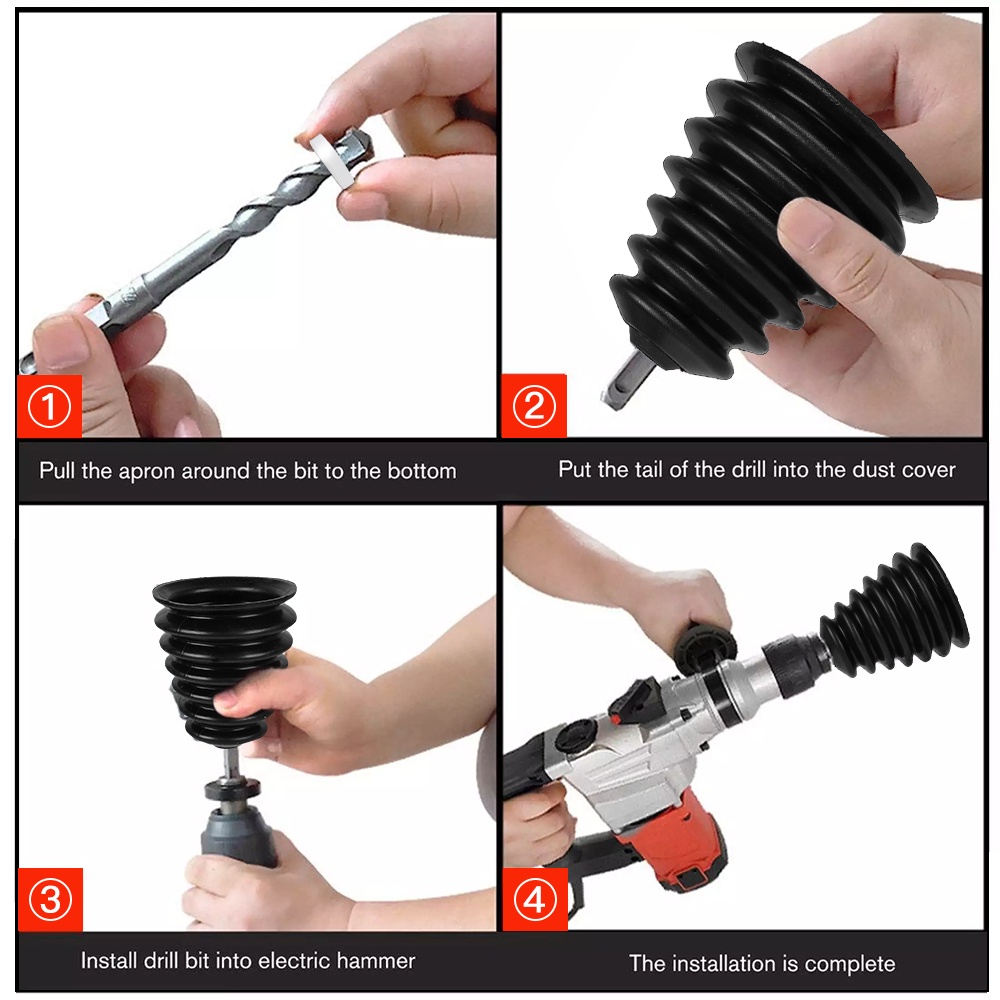 ①

Pull the apron around the bit to the bottom

②

Put the tail of the drill into the dust cover

③

Install drill bit into electric hammer

④

The installation is complete