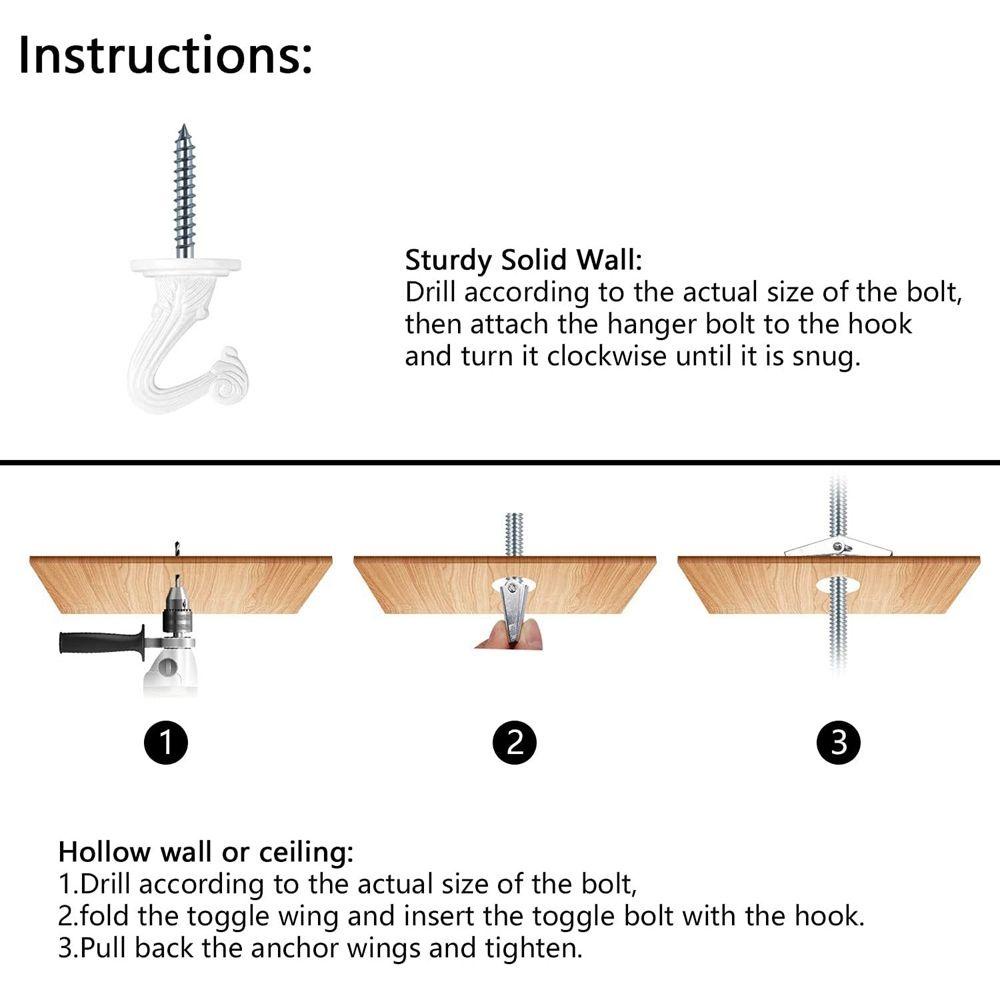 Instructions:

Sturdy Solid Wall:
Drill according to the actual size of the bolt, then attach the hanger bolt to the hook and turn it clockwise until it is snug.

1

2

3

Hollow wall or ceiling:
1.Drill according to the actual size of the bolt,
2.fold the toggle wing and insert the toggle bolt with the hook.
3.Pull back the anchor wings and tighten.