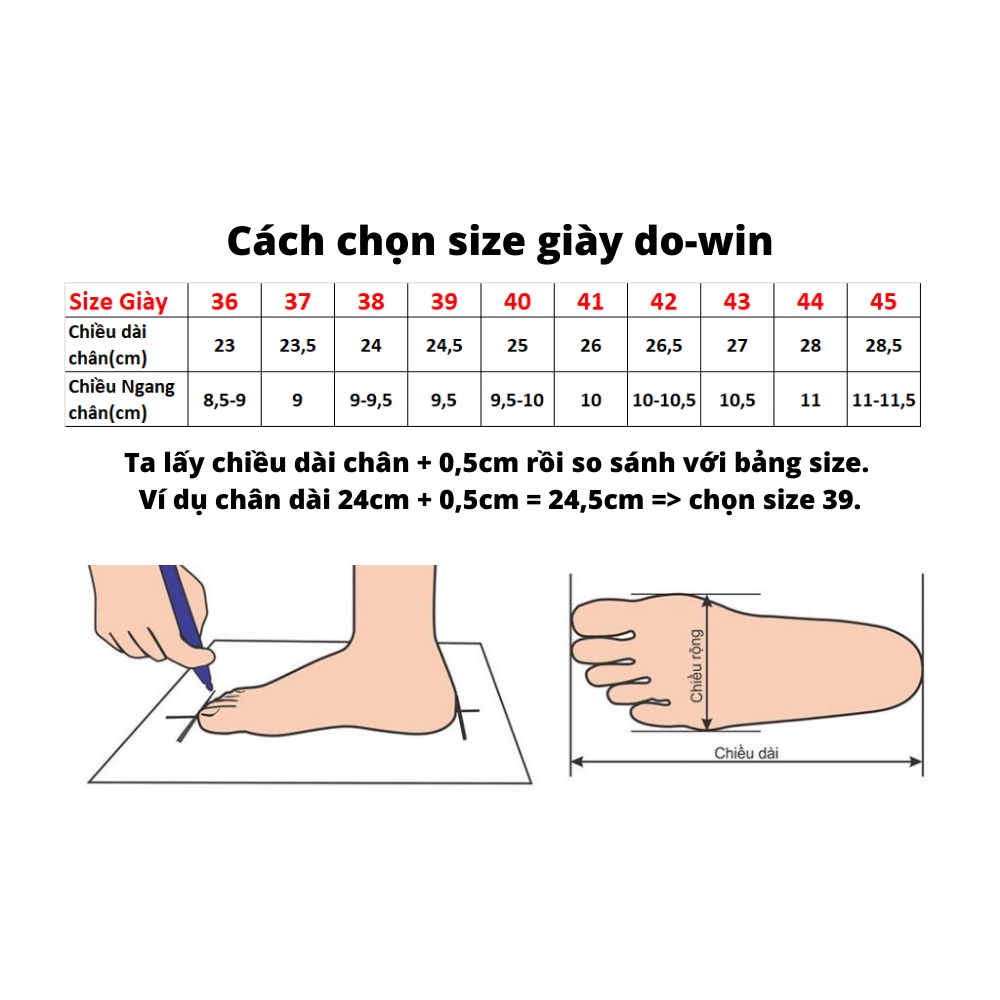 Cách chọn size giày do-win

| Size Giày | 36 | 37 | 38 | 39 | 40 | 41 | 42 | 43 | 44 | 45 |
|---|---|---|---|---|---|---|---|---|---|---|
| Chiều dài chân(cm) | 23 | 23,5 | 24 | 24,5 | 25 | 26 | 26,5 | 27 | 28 | 28,5 |
| Chiều Ngang chân(cm) | 8,5-9 | 9 | 9-9,5 | 9,5 | 9,5-10 | 10 | 10-10,5 | 10,5 | 11 | 11-11,5 |

Ta lấy chiều dài chân + 0,5cm rồi so sánh với bảng size.
Ví dụ chân dài 24cm + 0,5cm = 24,5cm => chọn size 39.

Chiều rộng

Chiều dài