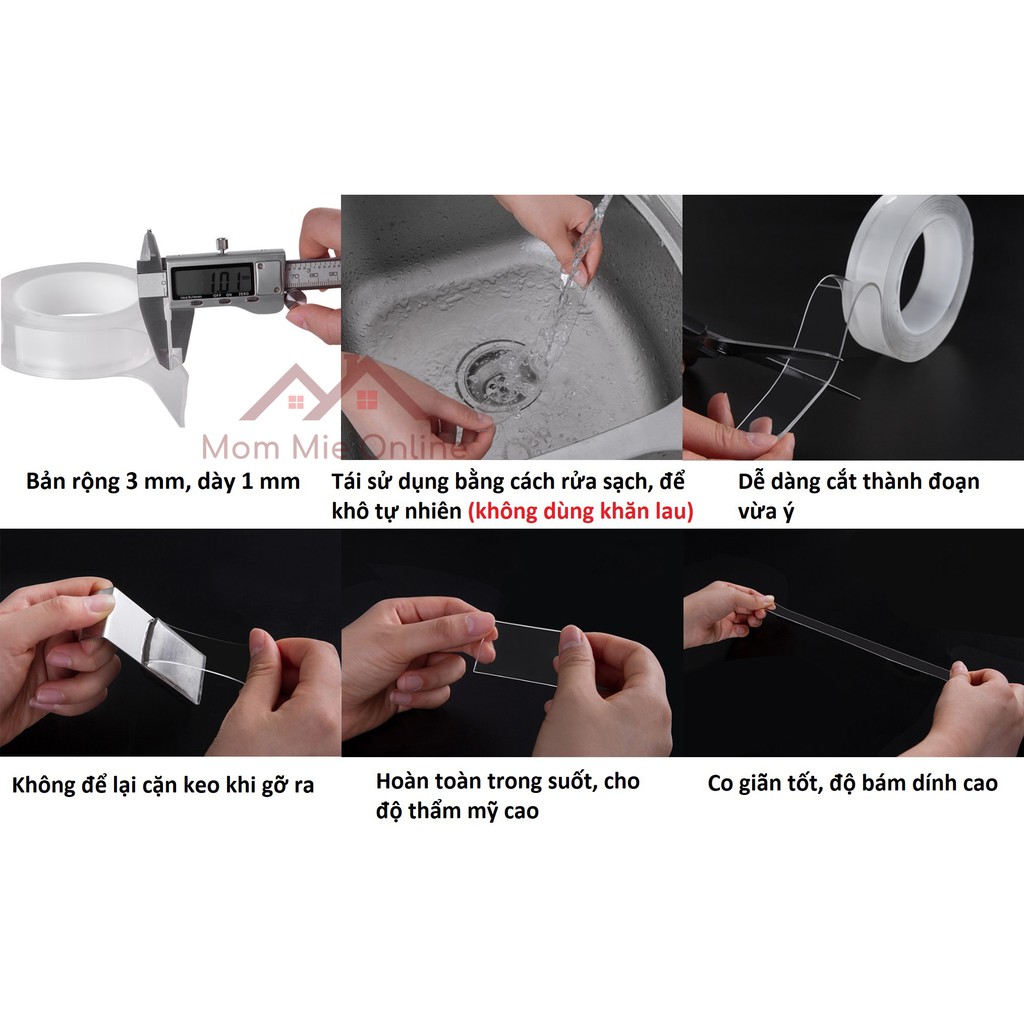 1.01

Mom Mie Online

Bản rộng 3 mm, dày 1 mm

Tái sử dụng bằng cách rửa sạch, để khô tự nhiên (không dùng khăn lau)

Dễ dàng cắt thành đoạn vừa ý

Không để lại cặn keo khi gỡ ra

Hoàn toàn trong suốt, cho độ thẩm mỹ cao

Co giãn tốt, độ bám dính cao