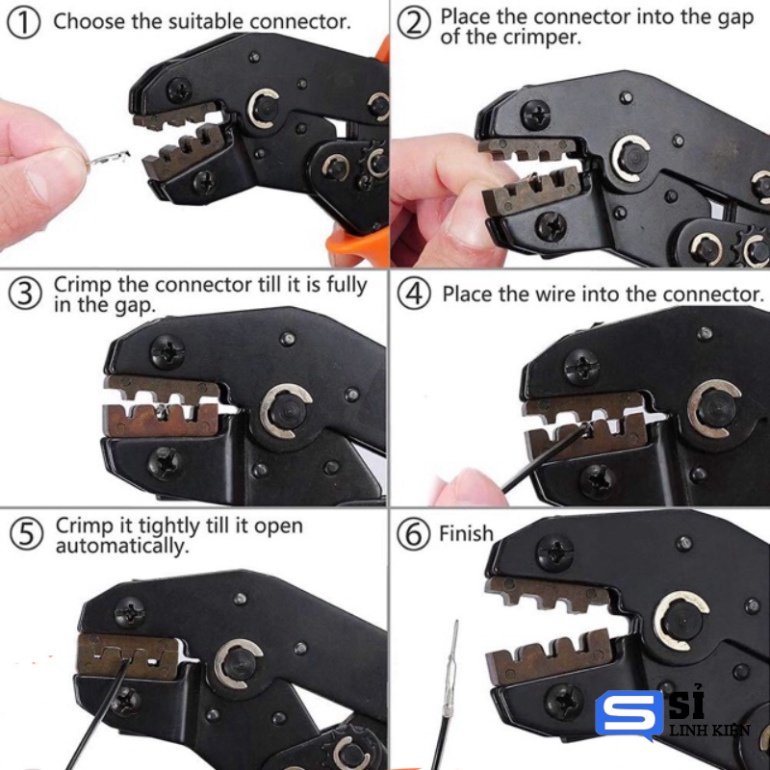 ① Choose the suitable connector.

② Place the connector into the gap of the crimper.

③ Crimp the connector till it is fully in the gap.

④ Place the wire into the connector.

⑤ Crimp it tightly till it open automatically.

⑥ Finish

SỈ
LINH KIỆN