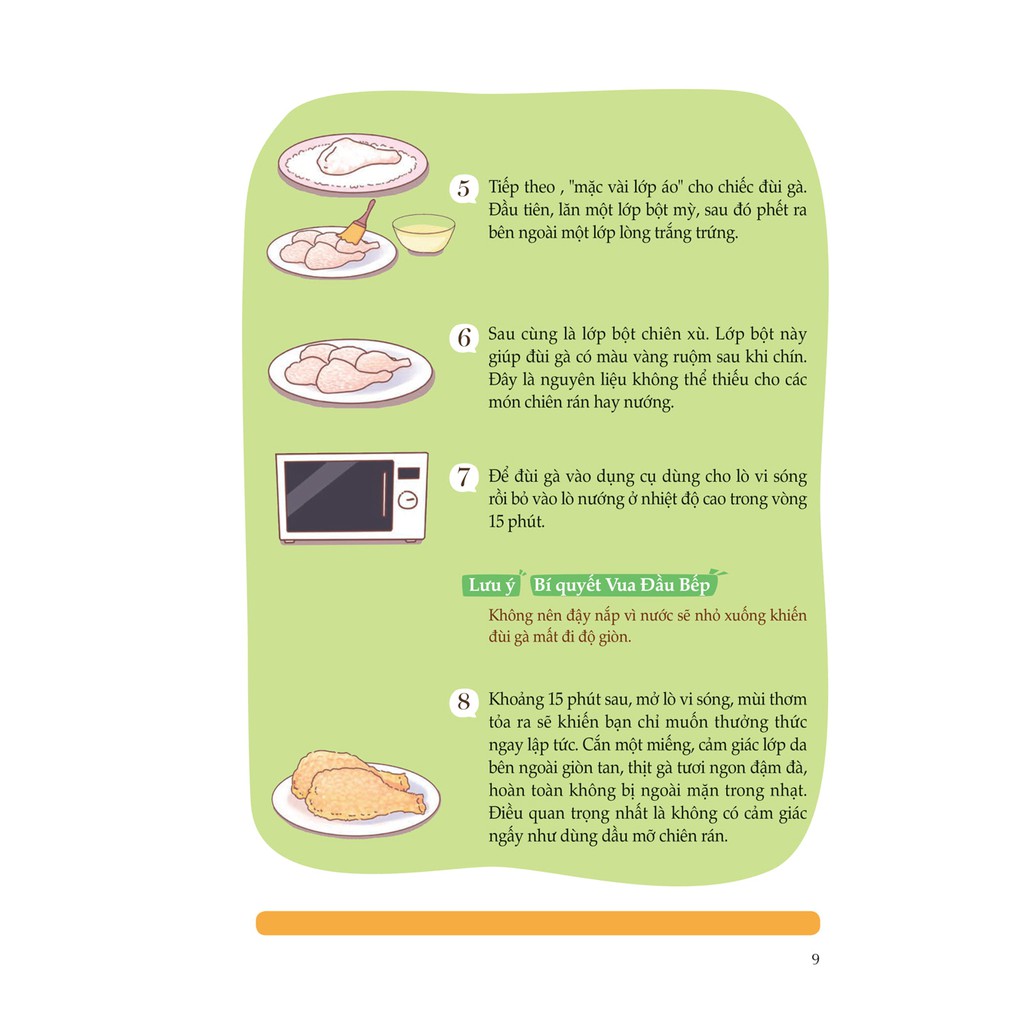 5 Tiếp theo , "mặc vài lớp áo" cho chiếc đùi gà. Đầu tiên, lăn một lớp bột mỳ, sau đó phết ra bên ngoài một lớp lòng trắng trứng.

6 Sau cùng là lớp bột chiên xù. Lớp bột này giúp đùi gà có màu vàng ruộm sau khi chín. Đây là nguyên liệu không thể thiếu cho các món chiên rán hay nướng.

7 Để đùi gà vào dụng cụ dùng cho lò vi sóng rồi bỏ vào lò nướng ở nhiệt độ cao trong vòng 15 phút.

Lưu ý Bí quyết Vua Đầu Bếp

Không nên đậy nắp vì nước sẽ nhỏ xuống khiến đùi gà mất đi độ giòn.

8 Khoảng 15 phút sau, mở lò vi sóng, mùi thơm tỏa ra sẽ khiến bạn chỉ muốn thưởng thức ngay lập tức. Cắn một miếng, cảm giác lớp da bên ngoài giòn tan, thịt gà tươi ngon đậm đà, hoàn toàn không bị ngoài mặn trong nhạt. Điều quan trọng nhất là không có cảm giác ngấy như dùng dầu mỡ chiên rán.

9