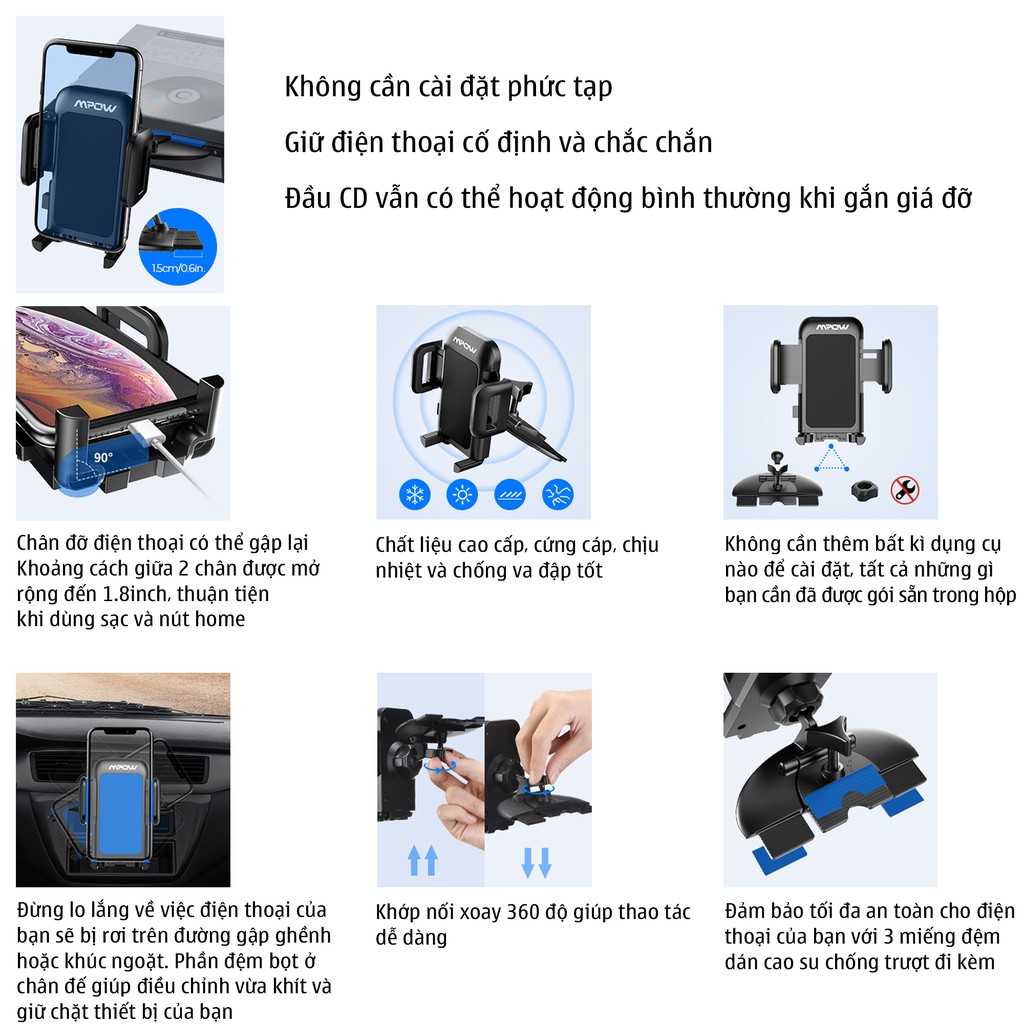 Mpow

1.5cm/0.6in.

Không cần cài đặt phức tạp

Giữ điện thoại cố định và chắc chắn

Đầu CD vẫn có thể hoạt động bình thường khi gắn giá đỡ

90°

Chân đỡ điện thoại có thể gập lại Khoảng cách giữa 2 chân được mở rộng đến 1.8inch, thuận tiện khi dùng sạc và nút home

Mpow

Chất liệu cao cấp, cứng cáp, chịu nhiệt và chống va đập tốt

Mpow

Không cần thêm bất kì dụng cụ nào để cài đặt, tất cả những gì bạn cần đã được gói sẵn trong hộp

Mpow

Đừng lo lắng về việc điện thoại của bạn sẽ bị rơi trên đường gập ghềnh hoặc khúc ngoặt. Phần đệm bọt ở chân đế giúp điều chỉnh vừa khít và giữ chặt thiết bị của bạn

Khớp nối xoay 360 độ giúp thao tác dễ dàng

Đảm bảo tối đa an toàn cho điện thoại của bạn với 3 miếng đệm dán cao su chống trượt đi kèm