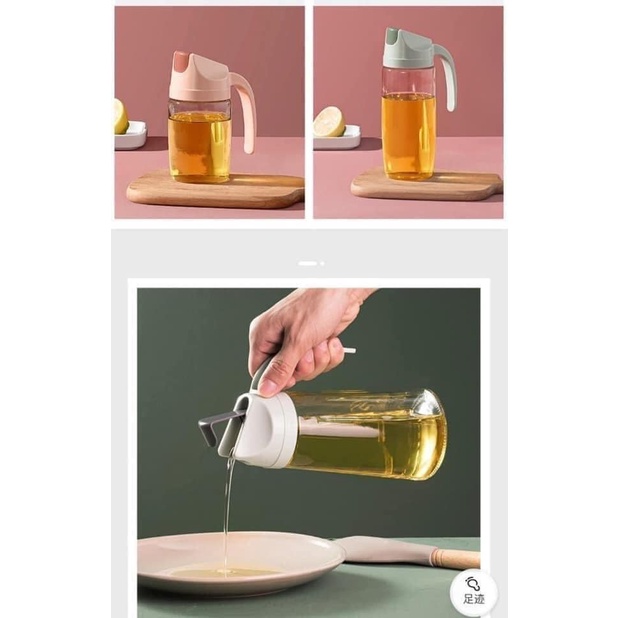 足迹