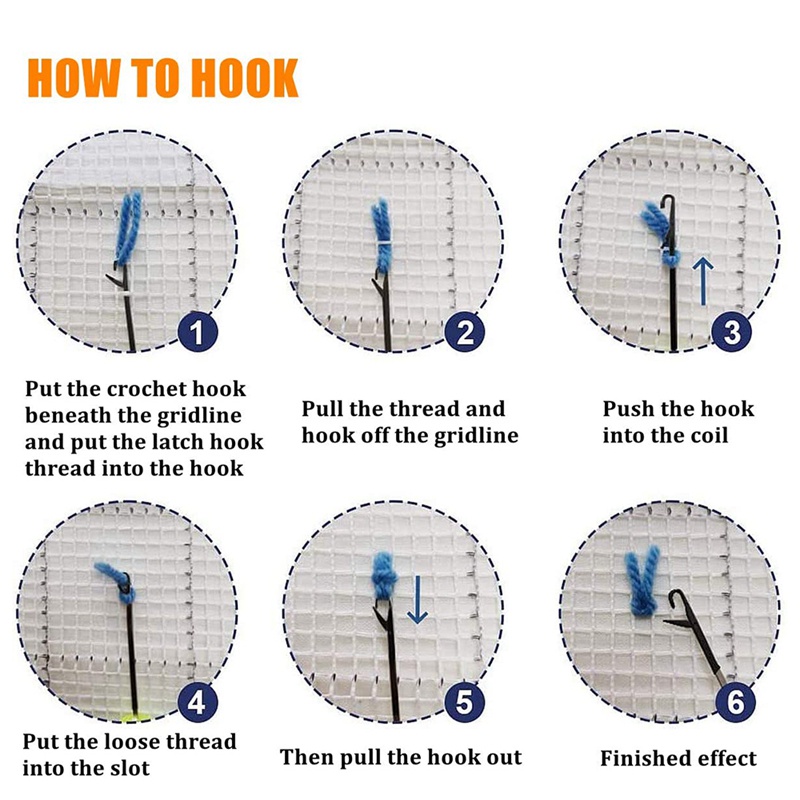 HOW TO HOOK

1

Put the crochet hook beneath the gridline and put the latch hook thread into the hook

2

Pull the thread and hook off the gridline

3

Push the hook into the coil

4

Put the loose thread into the slot

5

Then pull the hook out

6

Finished effect