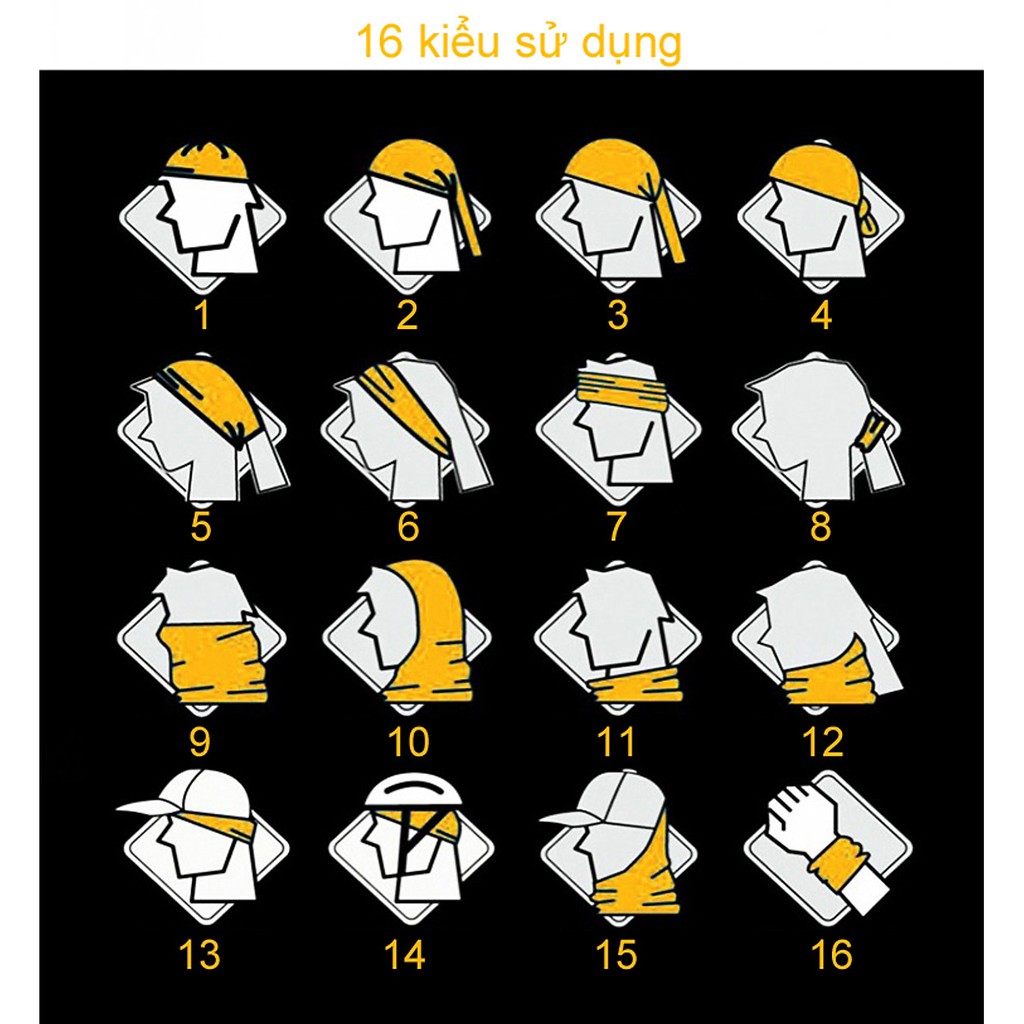 16 kiểu sử dụng

1 2 3 4

5 6 7 8

9 10 11 12

13 14 15 16