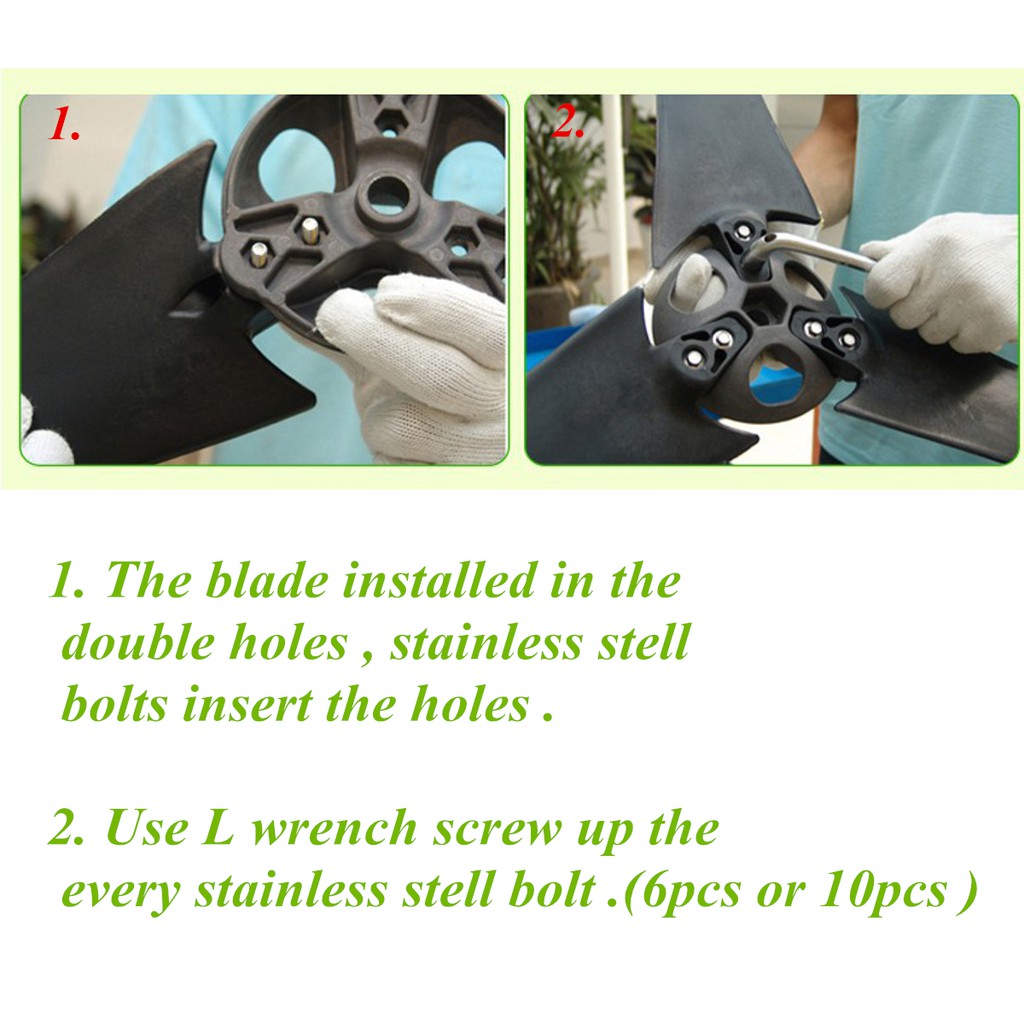 1.

2.

1. The blade installed in the double holes , stainless stell bolts insert the holes .

2. Use L wrench screw up the every stainless stell bolt .(6pcs or 10pcs )