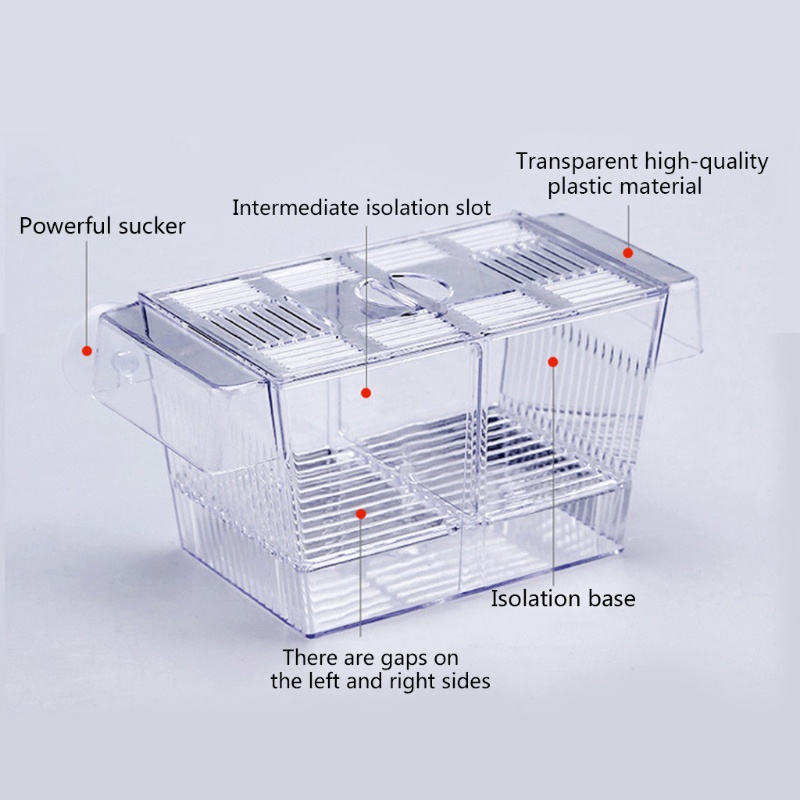 Transparent high-quality plastic material

Intermediate isolation slot

Powerful sucker

Isolation base

There are gaps on the left and right sides