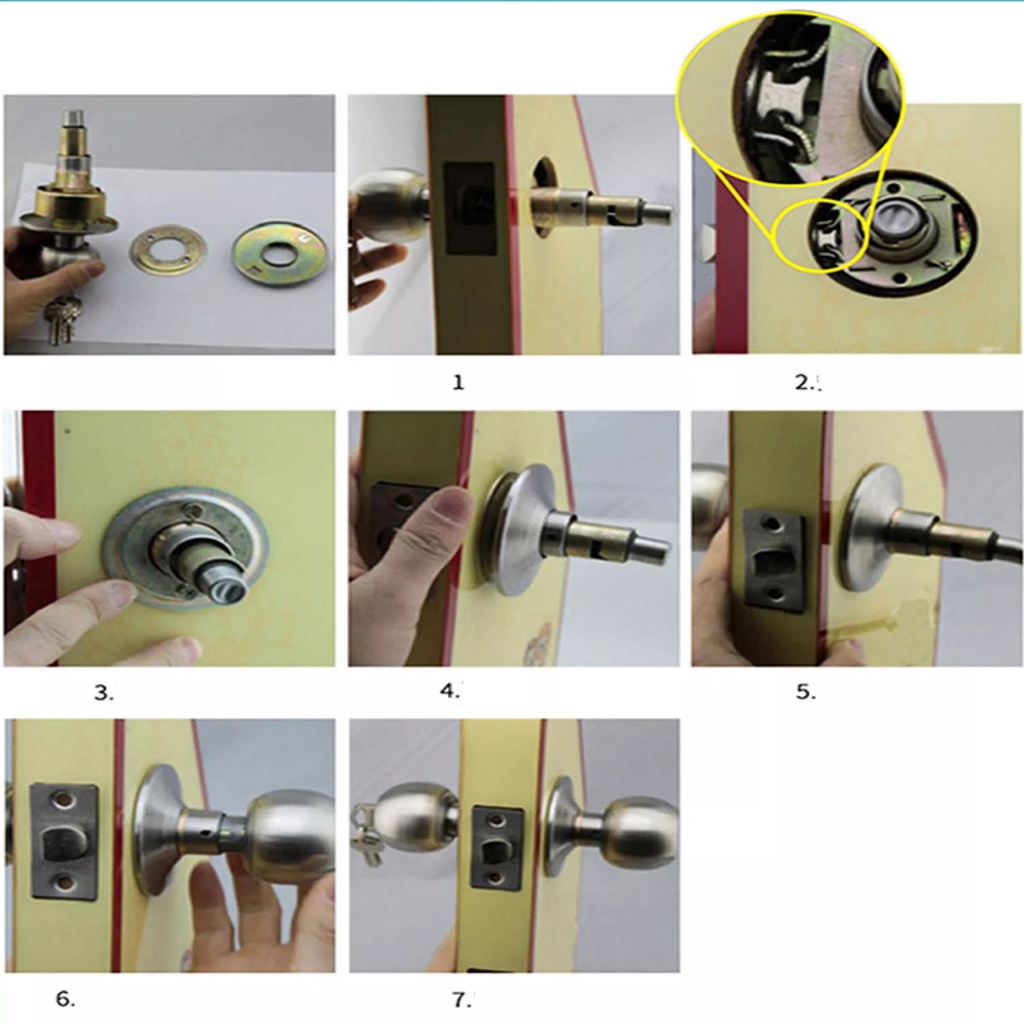 1

2.

3.

4.

5.

6.

7.