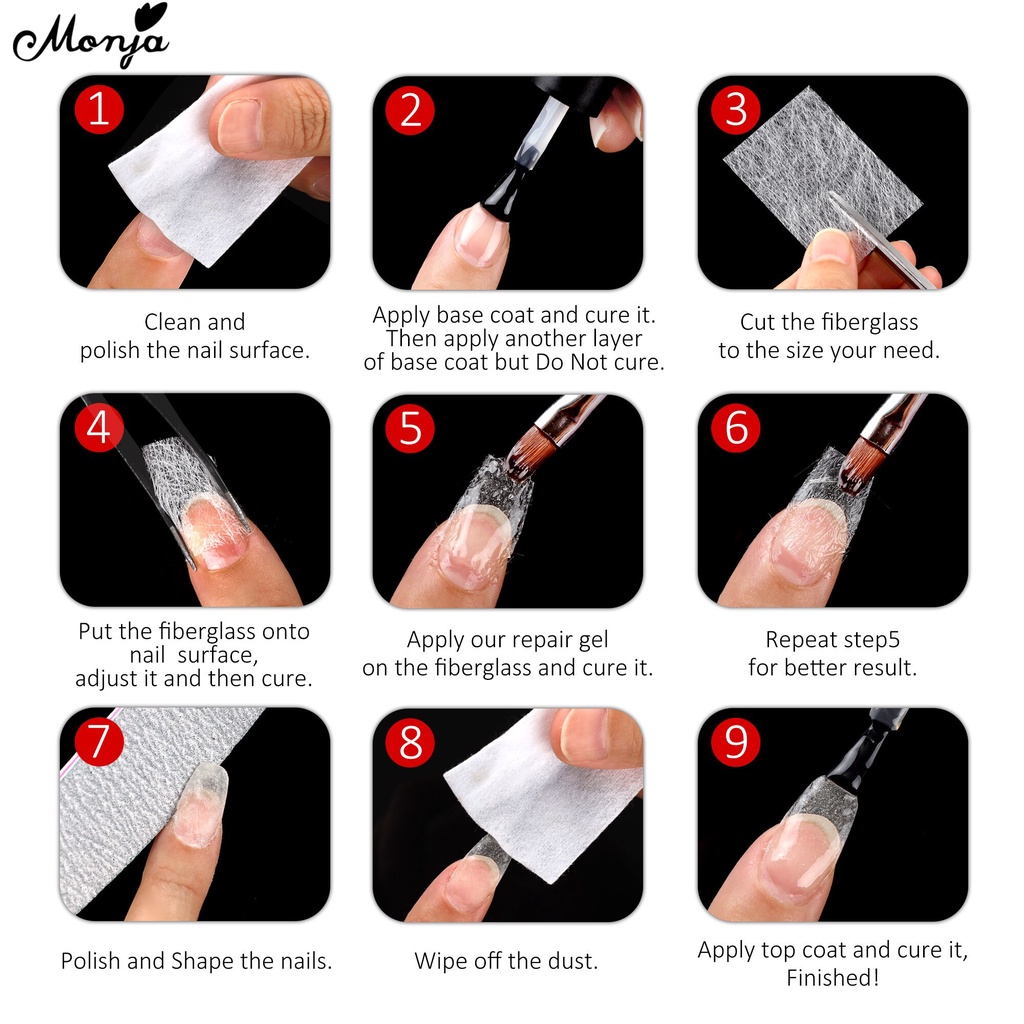 Monja

1

Clean and polish the nail surface.

2

Apply base coat and cure it. Then apply another layer of base coat but Do Not cure.

3

Cut the fiberglass to the size your need.

4

Put the fiberglass onto nail surface, adjust it and then cure.

5

Apply our repair gel on the fiberglass and cure it.

6

Repeat step5 for better result.

7

Polish and Shape the nails.

8

Wipe off the dust.

9

Apply top coat and cure it, Finished!