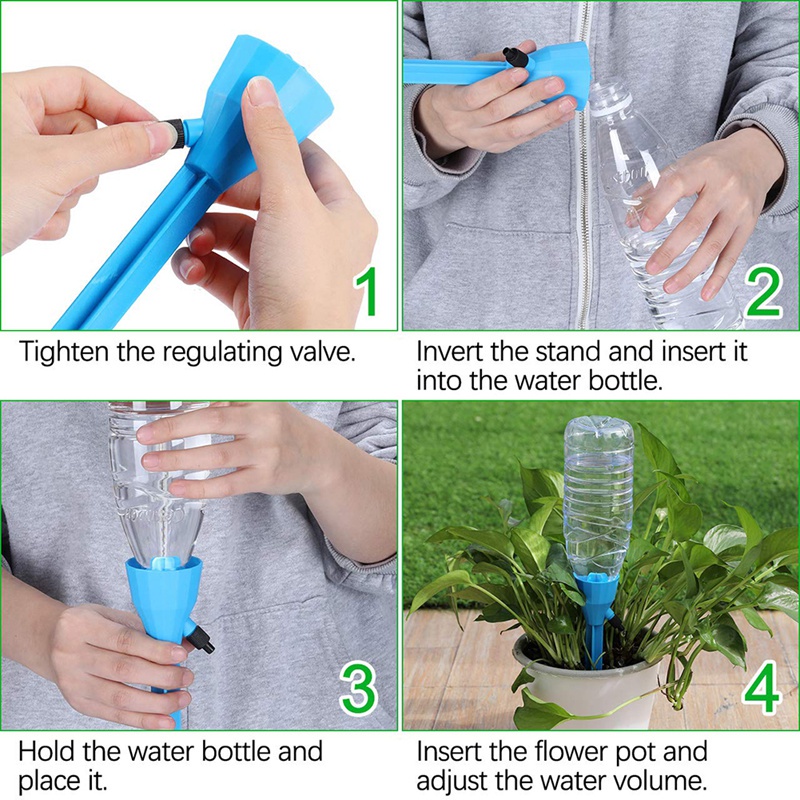 1

Tighten the regulating valve.

2

Invert the stand and insert it into the water bottle.

3

Hold the water bottle and place it.

4

Insert the flower pot and adjust the water volume.