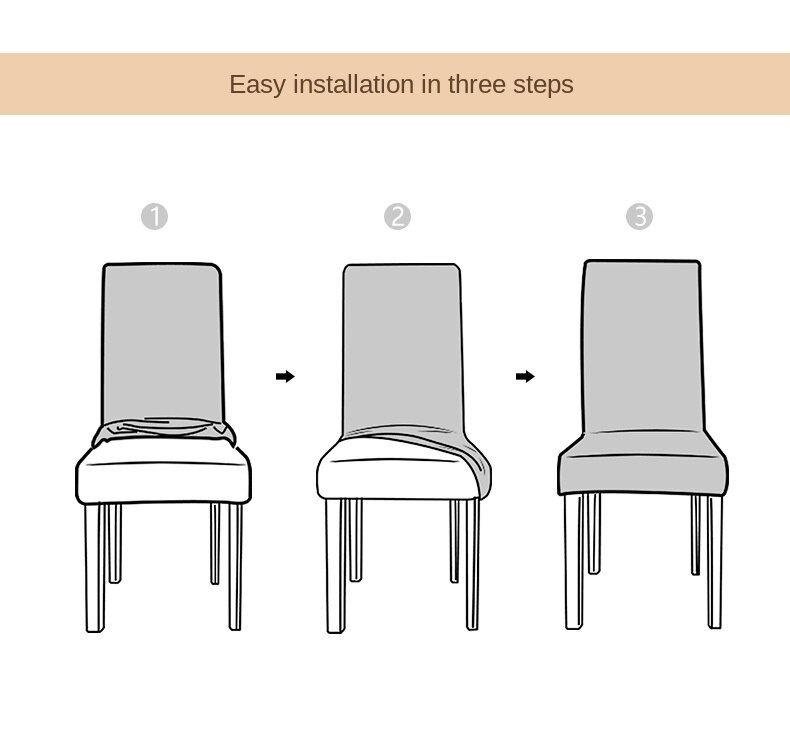 Easy installation in three steps

1

2

3