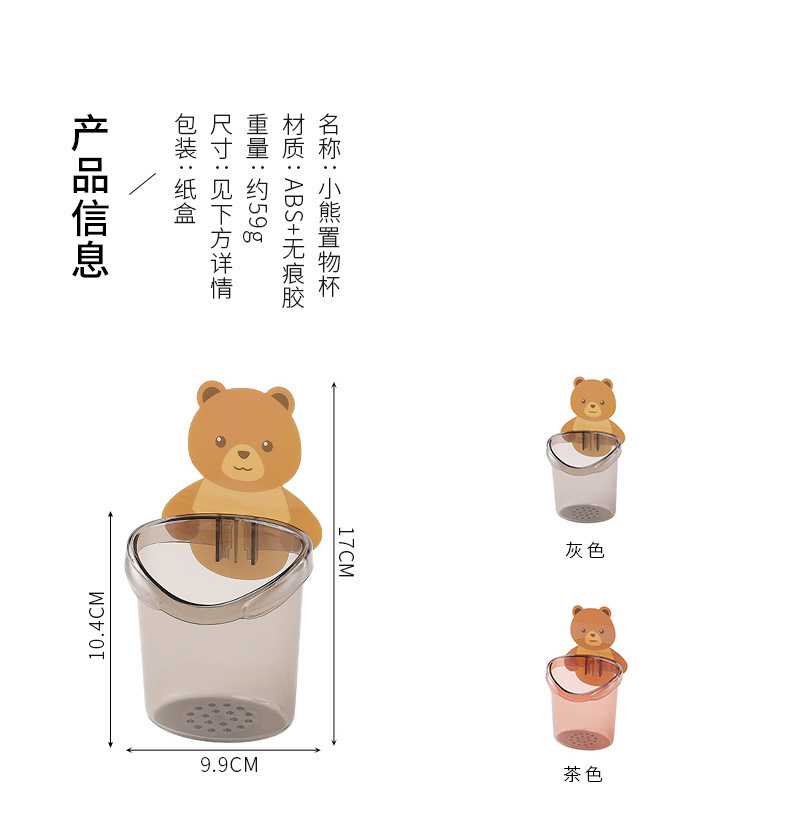 产品信息

名称：小熊置物杯
材质：ABS+无痕胶
重量：约59g
尺寸：见下方详情
包装：纸盒

17CM
10.4CM
9.9CM

灰色

茶色