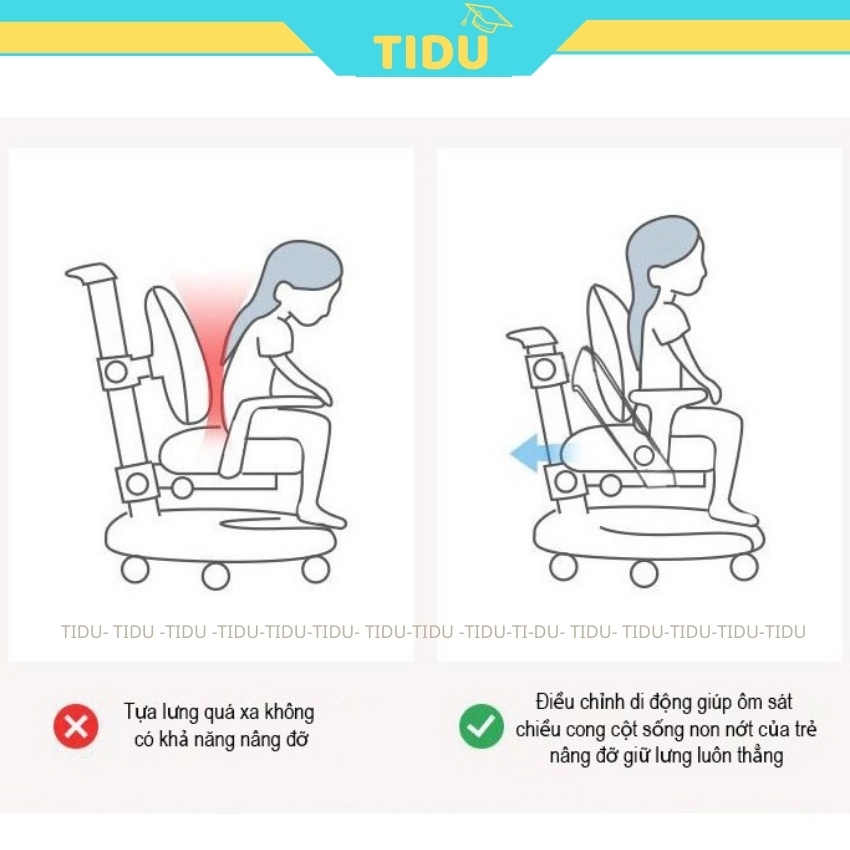 TIDU

TIDU- TIDU -TIDU -TIDU-TIDU-TIDU- TIDU-TIDU -TIDU-TI-DU- TIDU- TIDU-TIDU-TIDU-TIDU

Tựa lưng quá xa không có khả năng nâng đỡ

Điều chỉnh di động giúp ôm sát chiều cong cột sống non nớt của trẻ nâng đỡ giữ lưng luôn thẳng