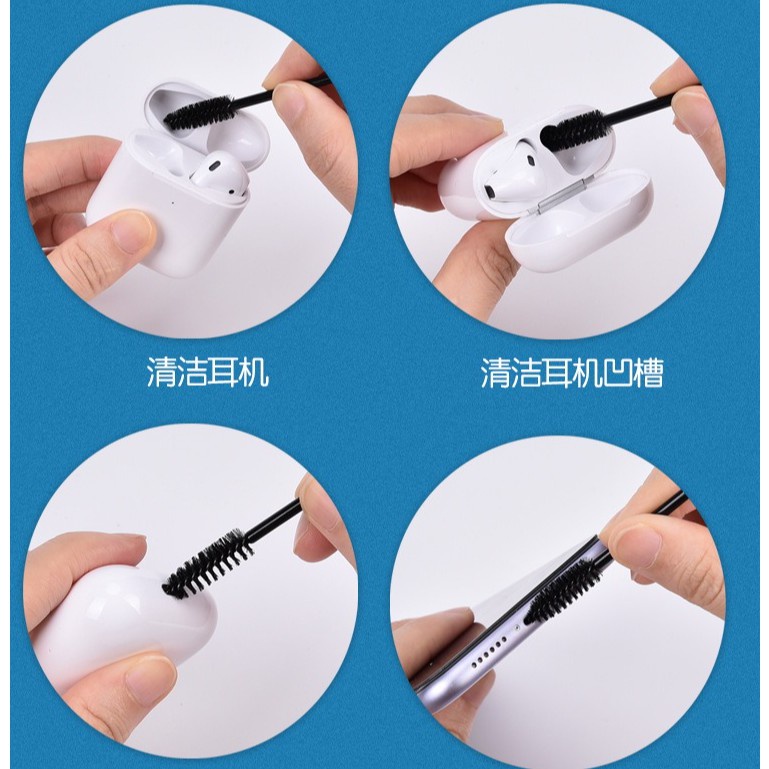 清洁耳机

清洁耳机凹槽