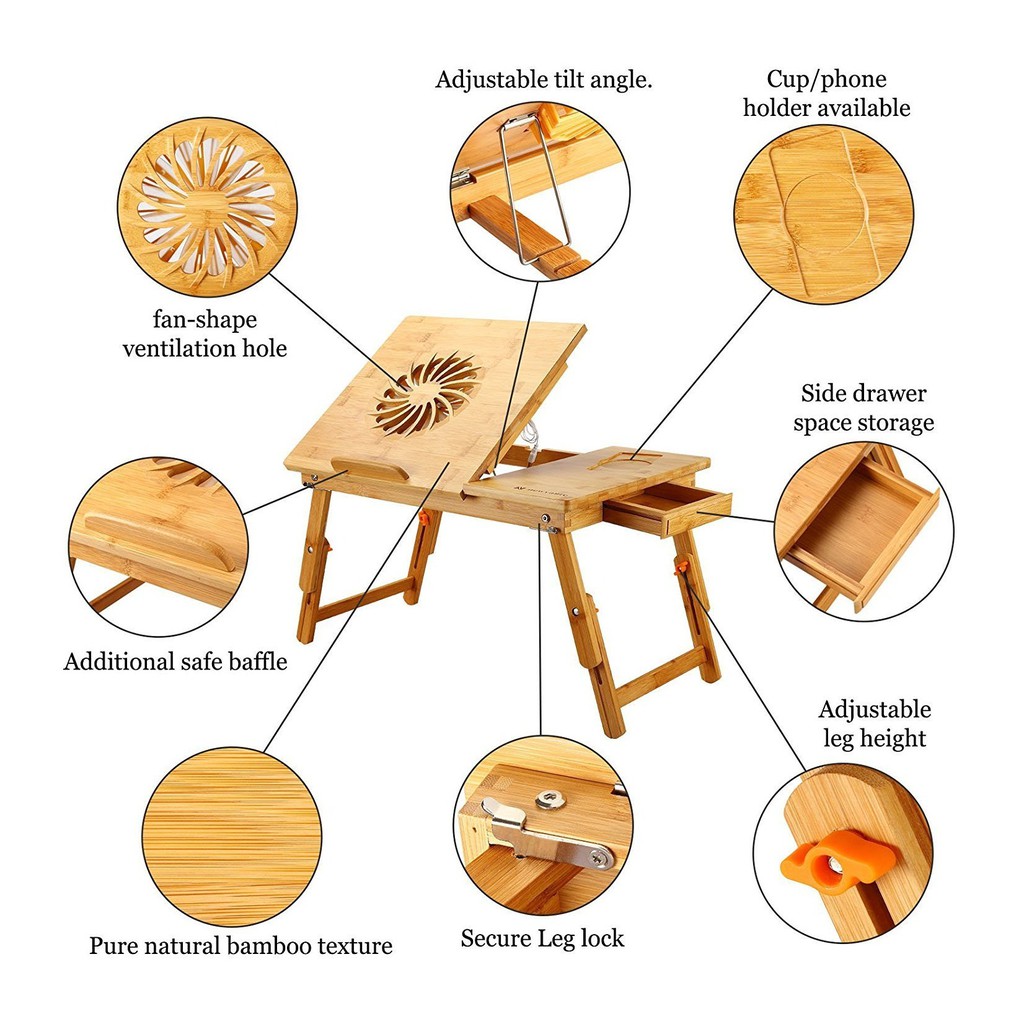 Adjustable tilt angle.

Cup/phone holder available

fan-shape ventilation hole

Side drawer space storage

Additional safe baffle

Adjustable leg height

Pure natural bamboo texture

Secure Leg lock