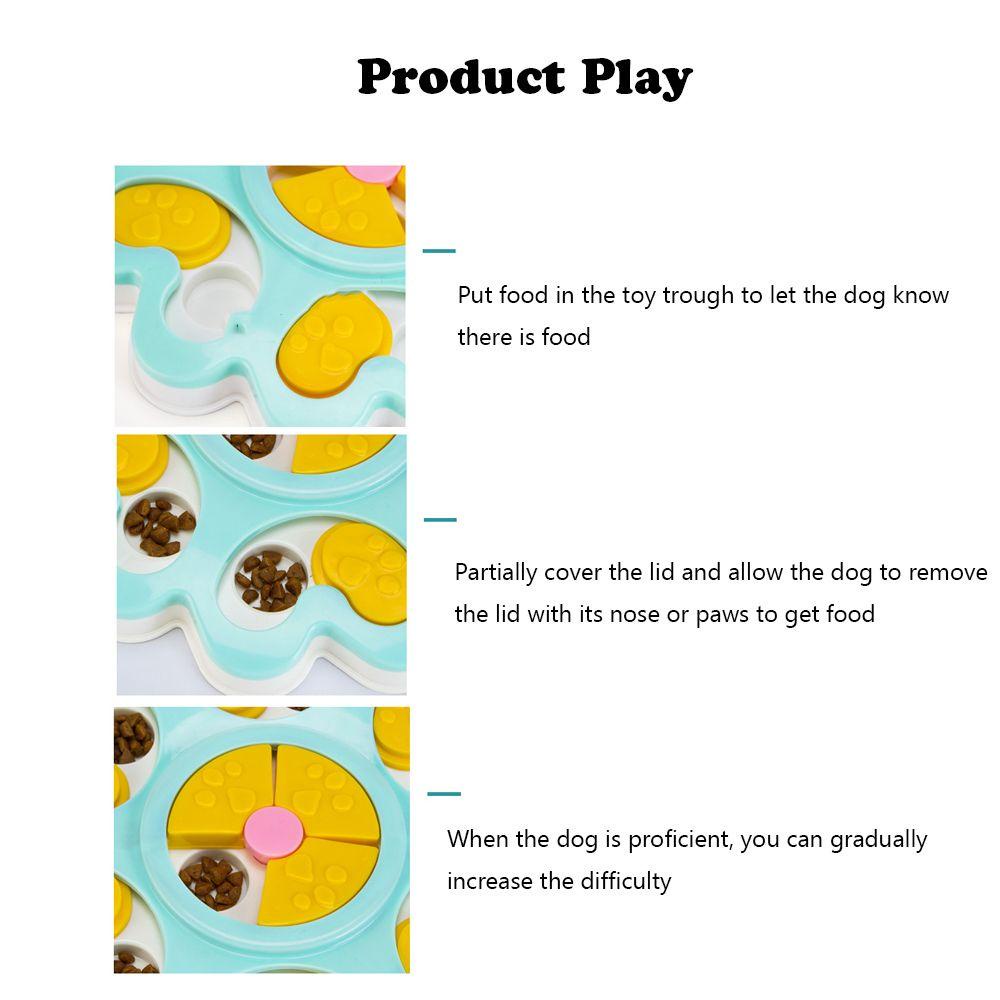 Product Play

Put food in the toy trough to let the dog know there is food

Partially cover the lid and allow the dog to remove the lid with its nose or paws to get food

When the dog is proficient, you can gradually increase the difficulty