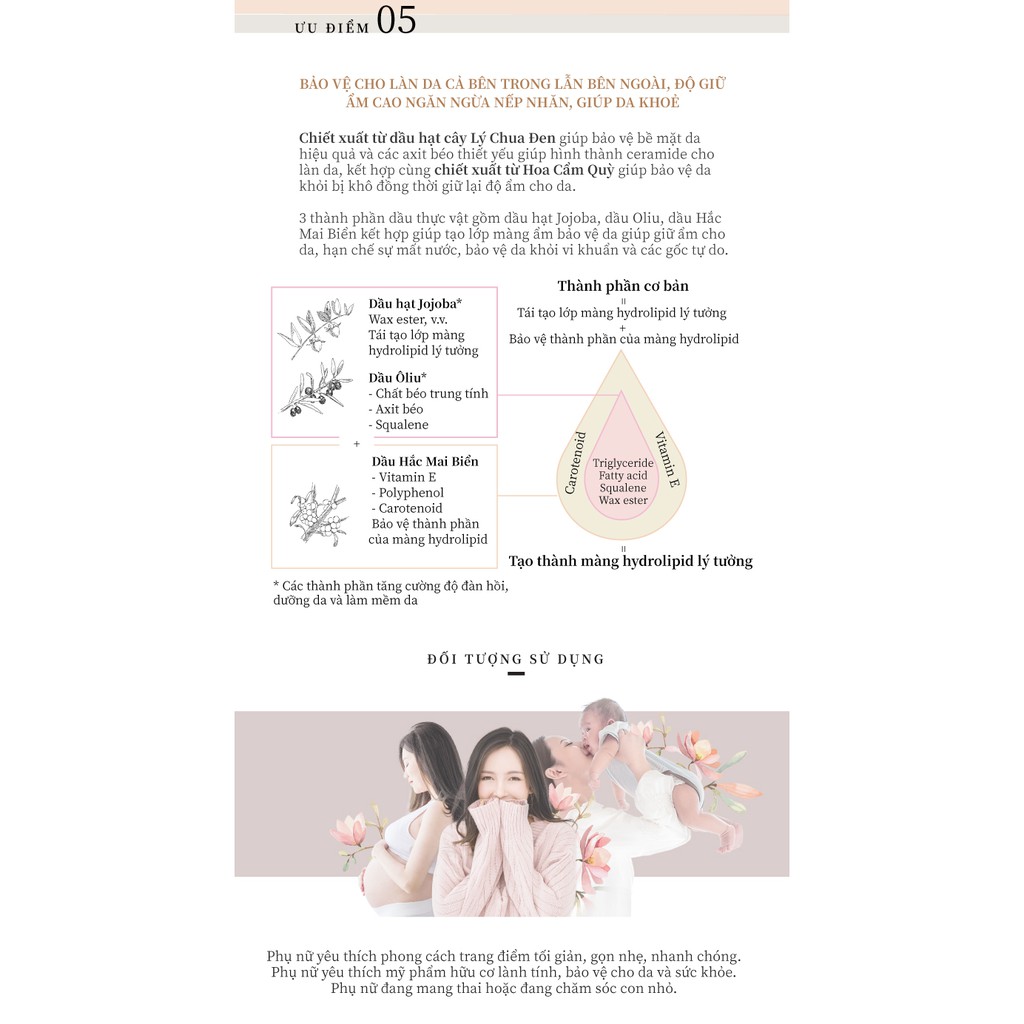 ƯU ĐIỂM 05

BẢO VỆ CHO LÀN DA CẢ BÊN TRONG LẪN BÊN NGOÀI, ĐỘ GIỮ ẨM CAO NGĂN NGỪA NẾP NHĂN, GIÚP DA KHOẺ

Chiết xuất từ dầu hạt cây Lý Chua Đen giúp bảo vệ bề mặt da hiệu quả và các axit béo thiết yếu giúp hình thành ceramide cho làn da, kết hợp cùng chiết xuất từ Hoa Cẩm Quỳ giúp bảo vệ da khỏi bị khô đồng thời giữ lại độ ẩm cho da.

3 thành phần dầu thực vật gồm dầu hạt Jojoba, dầu Oliu, dầu Hắc Mai Biển kết hợp giúp tạo lớp màng ẩm bảo vệ da giúp giữ ẩm cho da, hạn chế sự mất nước, bảo vệ da khỏi vi khuẩn và các gốc tự do.

Dầu hạt Jojoba*
Wax ester, v.v.
Tái tạo lớp màng hydrolipid lý tưởng

Dầu Ôliu*
- Chất béo trung tính
- Axit béo
- Squalene

+

Dầu Hắc Mai Biển
- Vitamin E
- Polyphenol
- Carotenoid
Bảo vệ thành phần của màng hydrolipid

Thành phần cơ bản
=
Tái tạo lớp màng hydrolipid lý tưởng
+
Bảo vệ thành phần của màng hydrolipid

Carotenoid
Vitamin E
Triglyceride
Fatty acid
Squalene
Wax ester

=
Tạo thành màng hydrolipid lý tưởng

* Các thành phần tăng cường độ đàn hồi, dưỡng da và làm mềm da

ĐỐI TƯỢNG SỬ DỤNG

Phụ nữ yêu thích phong cách trang điểm tối giản, gọn nhẹ, nhanh chóng.
Phụ nữ yêu thích mỹ phẩm hữu cơ lành tính, bảo vệ cho da và sức khỏe.
Phụ nữ đang mang thai hoặc đang chăm sóc con nhỏ.