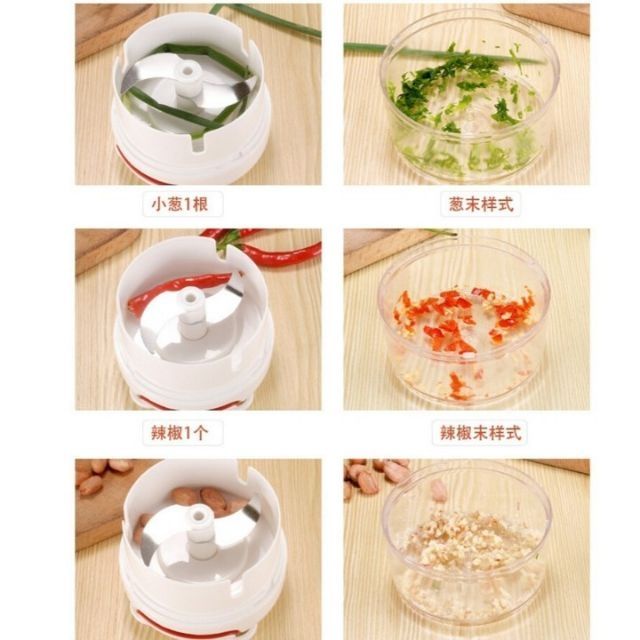 小葱1根

葱末样式

辣椒1个

辣椒末样式