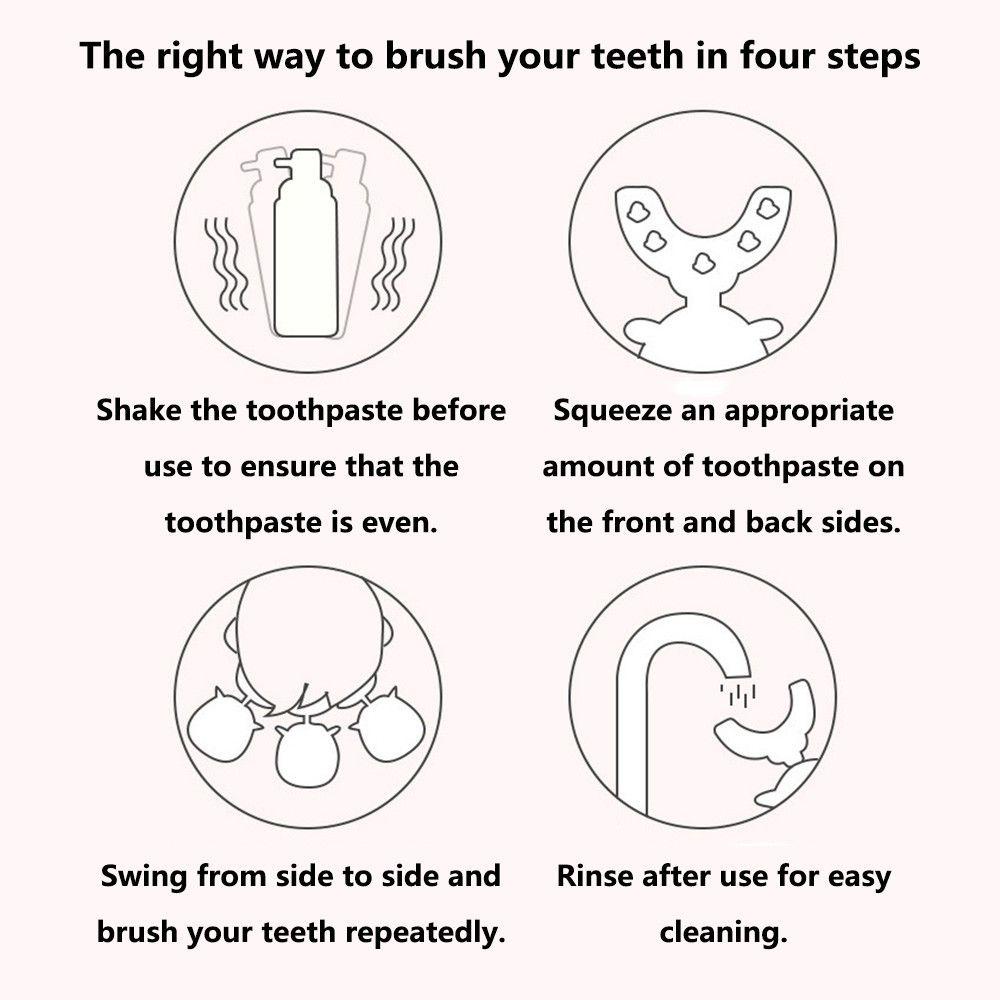 The right way to brush your teeth in four steps

Shake the toothpaste before use to ensure that the toothpaste is even.

Squeeze an appropriate amount of toothpaste on the front and back sides.

Swing from side to side and brush your teeth repeatedly.

Rinse after use for easy cleaning.