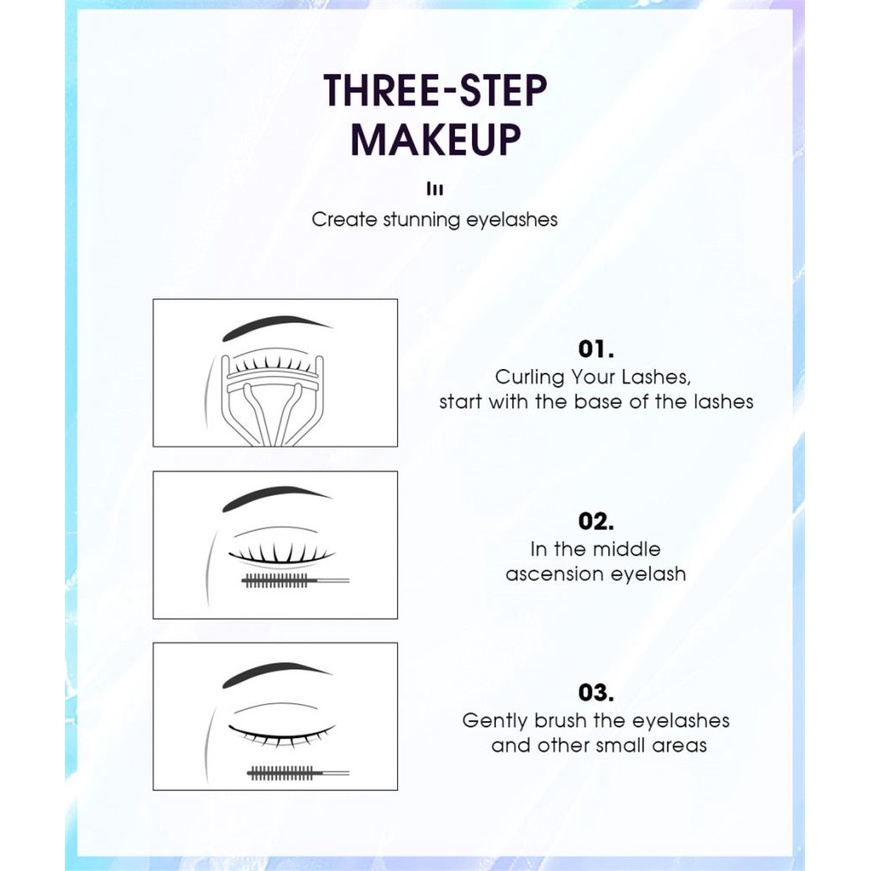 THREE-STEP MAKEUP

Create stunning eyelashes

01.
Curling Your Lashes, start with the base of the lashes

02.
In the middle ascension eyelash

03.
Gently brush the eyelashes and other small areas