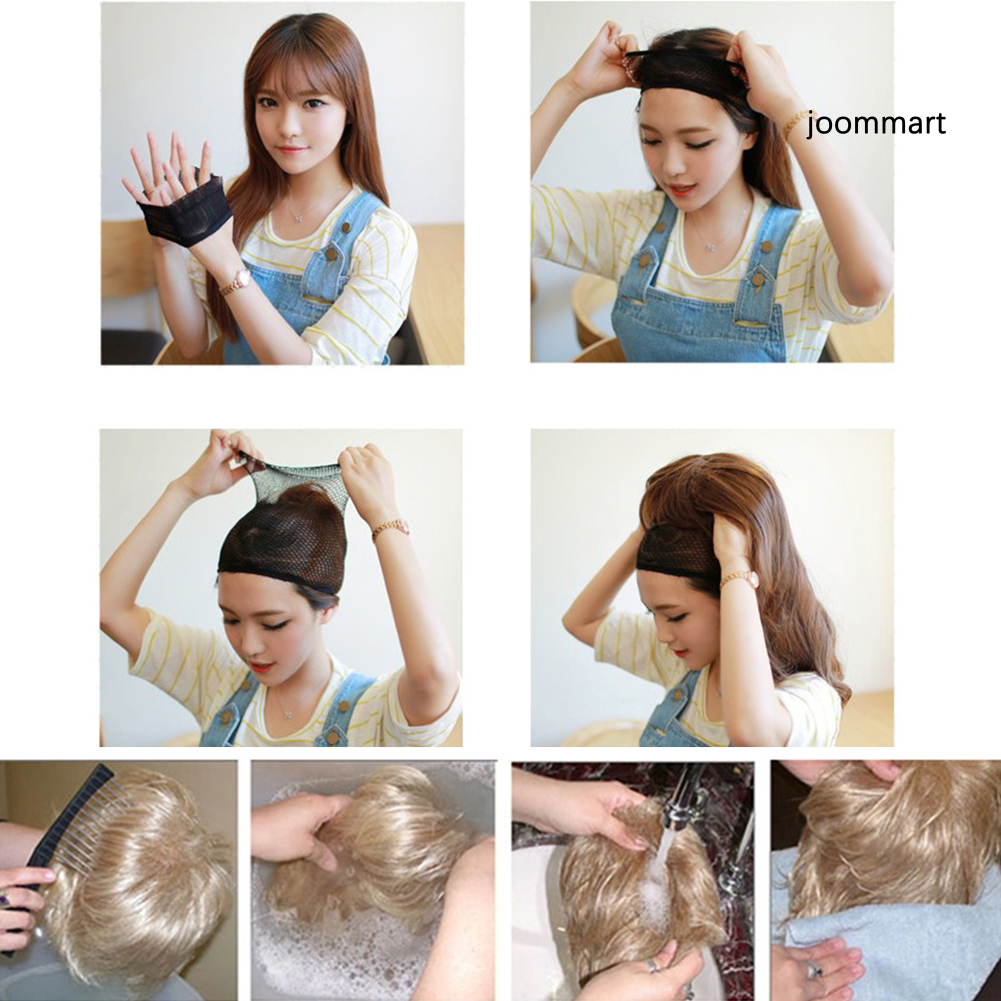 joommart