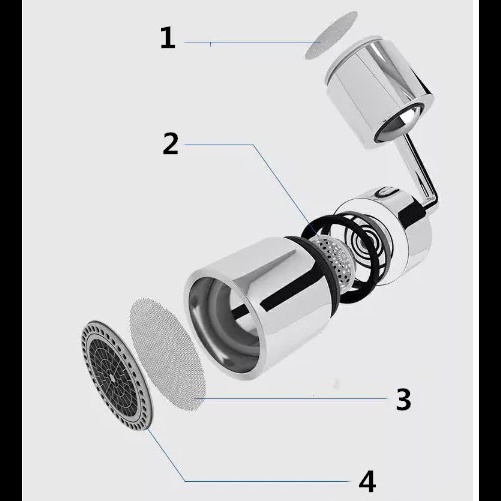 1
2
3
4