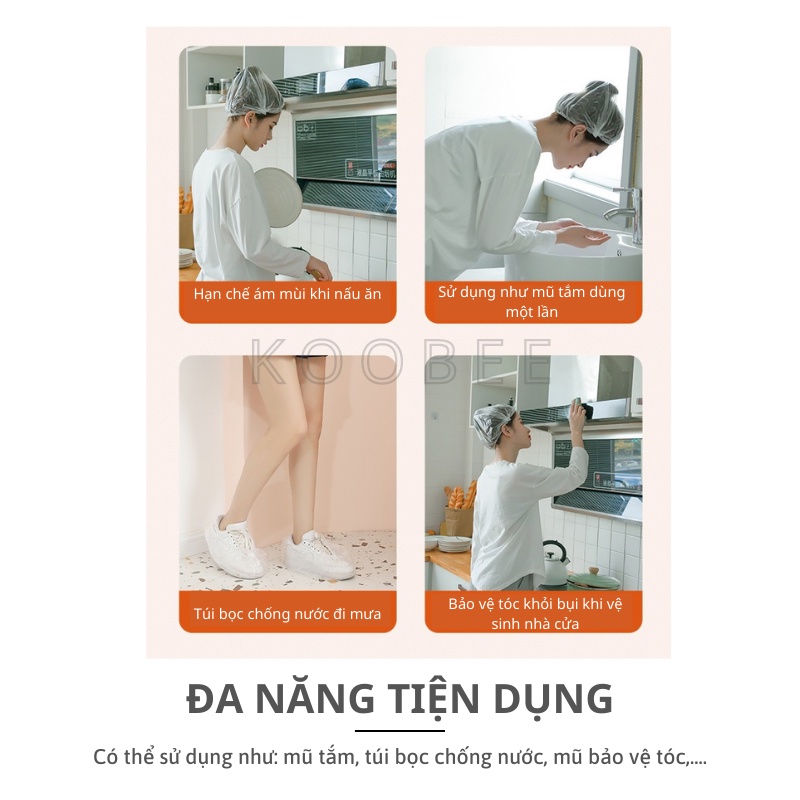 Hạn chế ám mùi khi nấu ăn

Sử dụng như mũ tắm dùng một lần

KOOBEE

Túi bọc chống nước đi mưa

Bảo vệ tóc khỏi bụi khi vệ sinh nhà cửa

ĐA NĂNG TIỆN DỤNG

Có thể sử dụng như: mũ tắm, túi bọc chống nước, mũ bảo vệ tóc,....