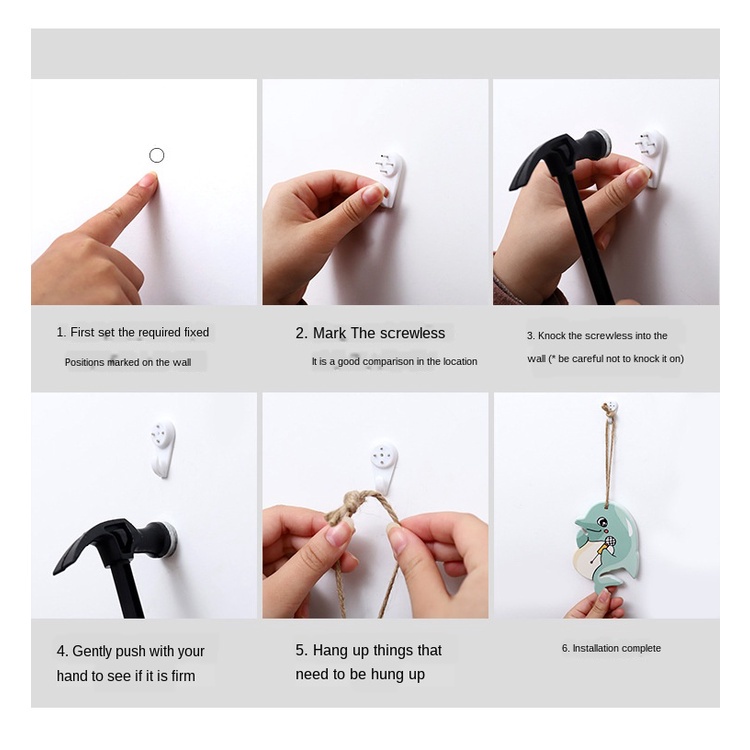 1. First set the required fixed

Positions marked on the wall

2. Mark The screwless

It is a good comparison in the location

3. Knock the screwless into the wall (* be careful not to knock it on)

4. Gently push with your hand to see if it is firm

5. Hang up things that need to be hung up

6. Installation complete