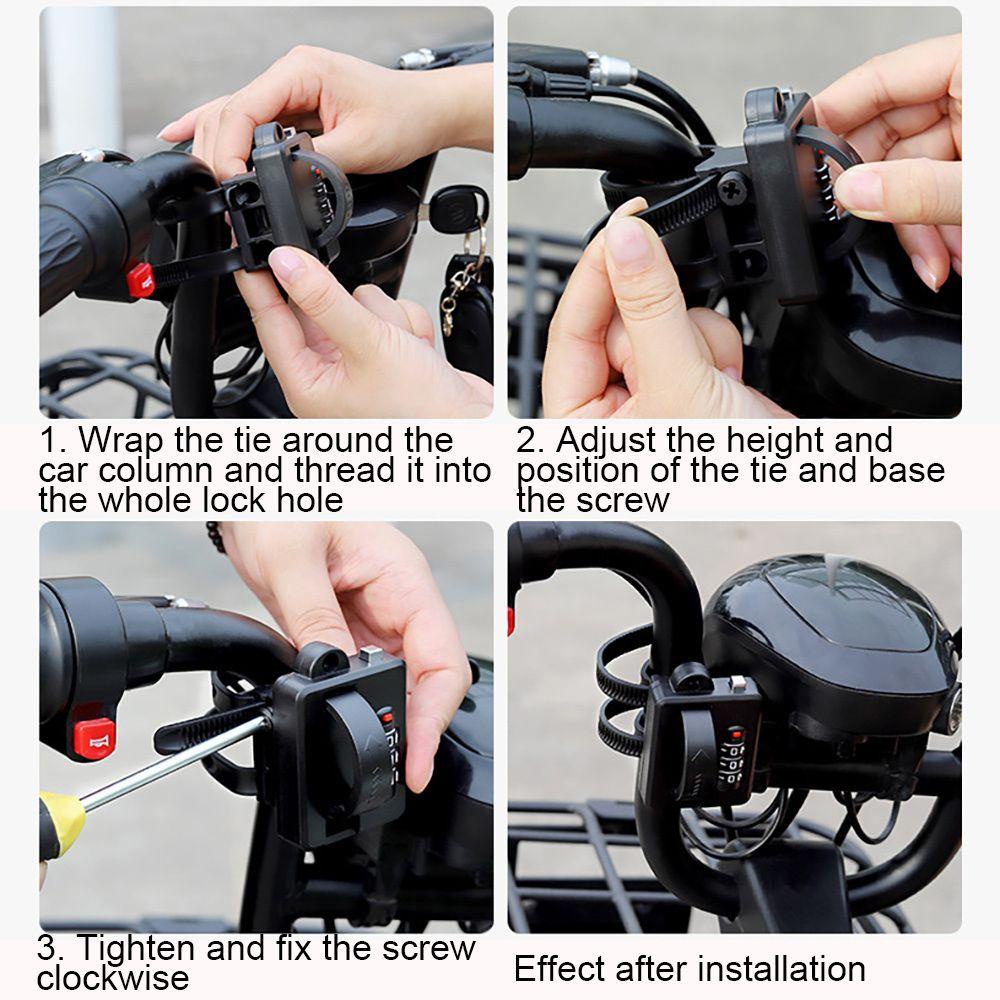 1. Wrap the tie around the car column and thread it into the whole lock hole

2. Adjust the height and position of the tie and base the screw

3. Tighten and fix the screw clockwise

Effect after installation