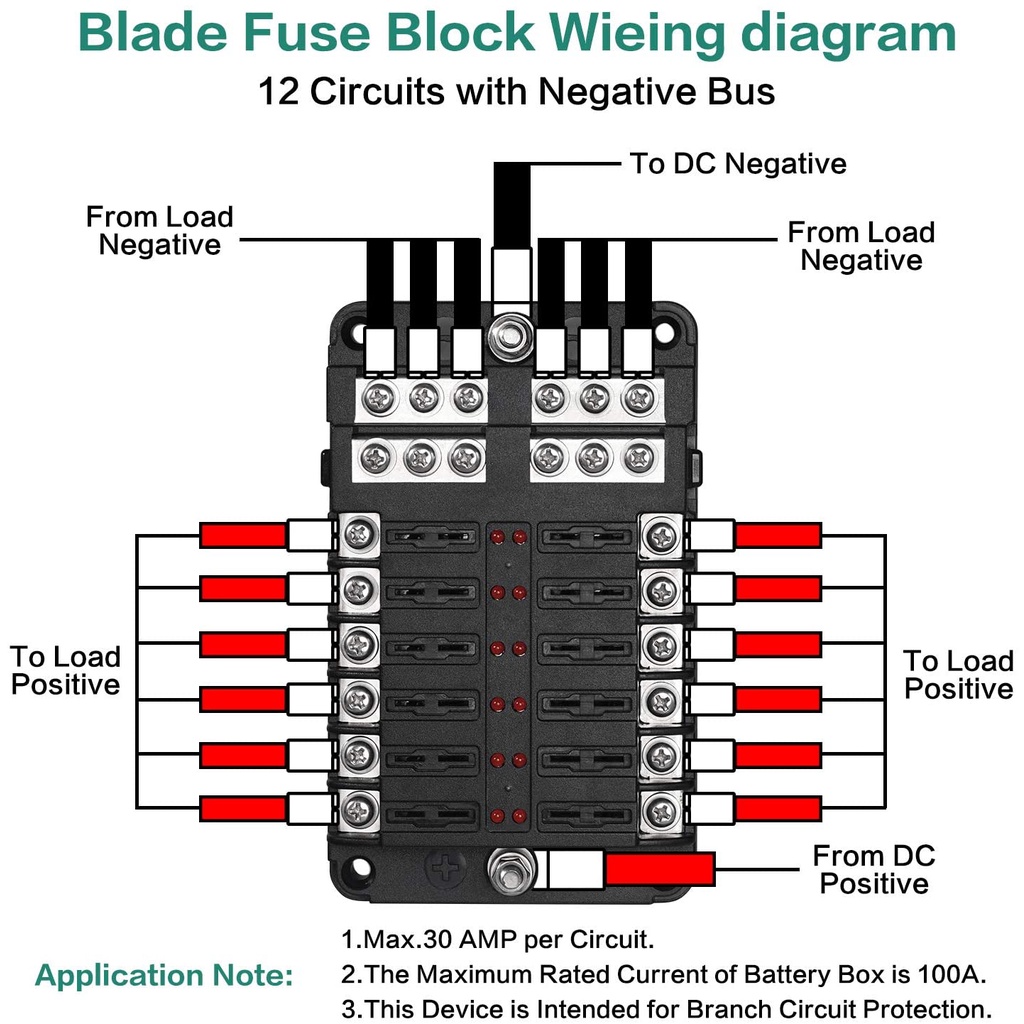 Blade Fuse Block Wieing diagram
12 Circuits with Negative Bus

To DC Negative

From Load Negative

From Load Negative

To Load Positive

To Load Positive

From DC Positive

Application Note:
1.Max.30 AMP per Circuit.
2.The Maximum Rated Current of Battery Box is 100A.
3.This Device is Intended for Branch Circuit Protection.