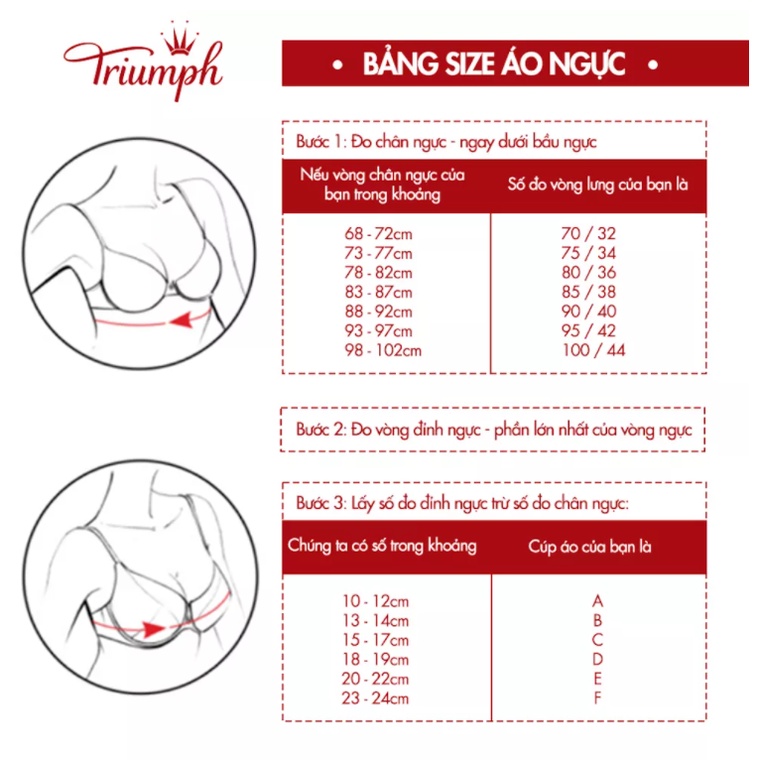 Triumph

• BẢNG SIZE ÁO NGỰC •

Bước 1: Đo chân ngực - ngay dưới bầu ngực

| Nếu vòng chân ngực của bạn trong khoảng | Số đo vòng lưng của bạn là |
|---|---|
| 68 - 72cm | 70 / 32 |
| 73 - 77cm | 75 / 34 |
| 78 - 82cm | 80 / 36 |
| 83 - 87cm | 85 / 38 |
| 88 - 92cm | 90 / 40 |
| 93 - 97cm | 95 / 42 |
| 98 - 102cm | 100 / 44 |

Bước 2: Đo vòng đỉnh ngực - phần lớn nhất của vòng ngực

Bước 3: Lấy số đo đỉnh ngực trừ số đo chân ngực:

| Chúng ta có số trong khoảng | Cúp áo của bạn là |
|---|---|
| 10 - 12cm | A |
| 13 - 14cm | B |
| 15 - 17cm | C |
| 18 - 19cm | D |
| 20 - 22cm | E |
| 23 - 24cm | F |