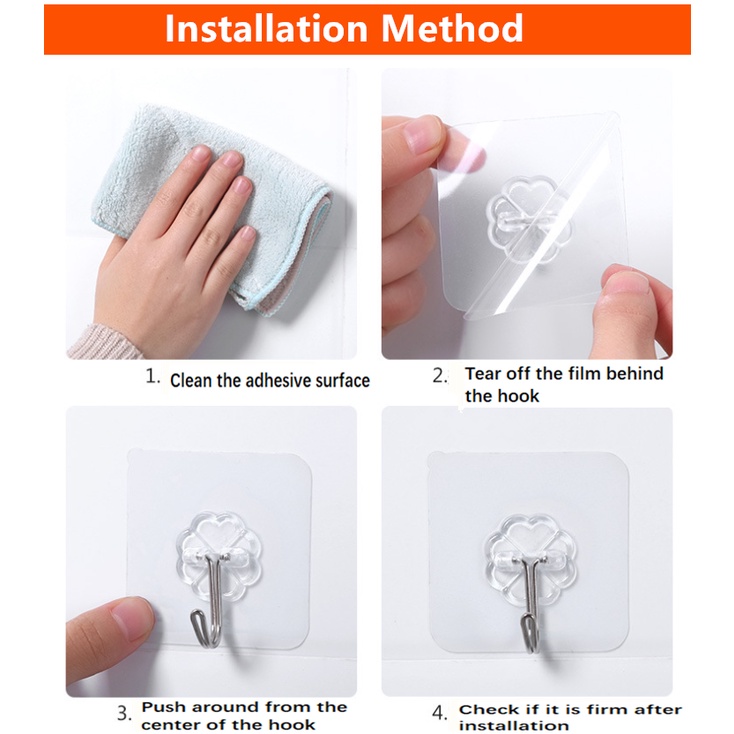 Installation Method

1. Clean the adhesive surface

2. Tear off the film behind the hook

3. Push around from the center of the hook

4. Check if it is firm after installation