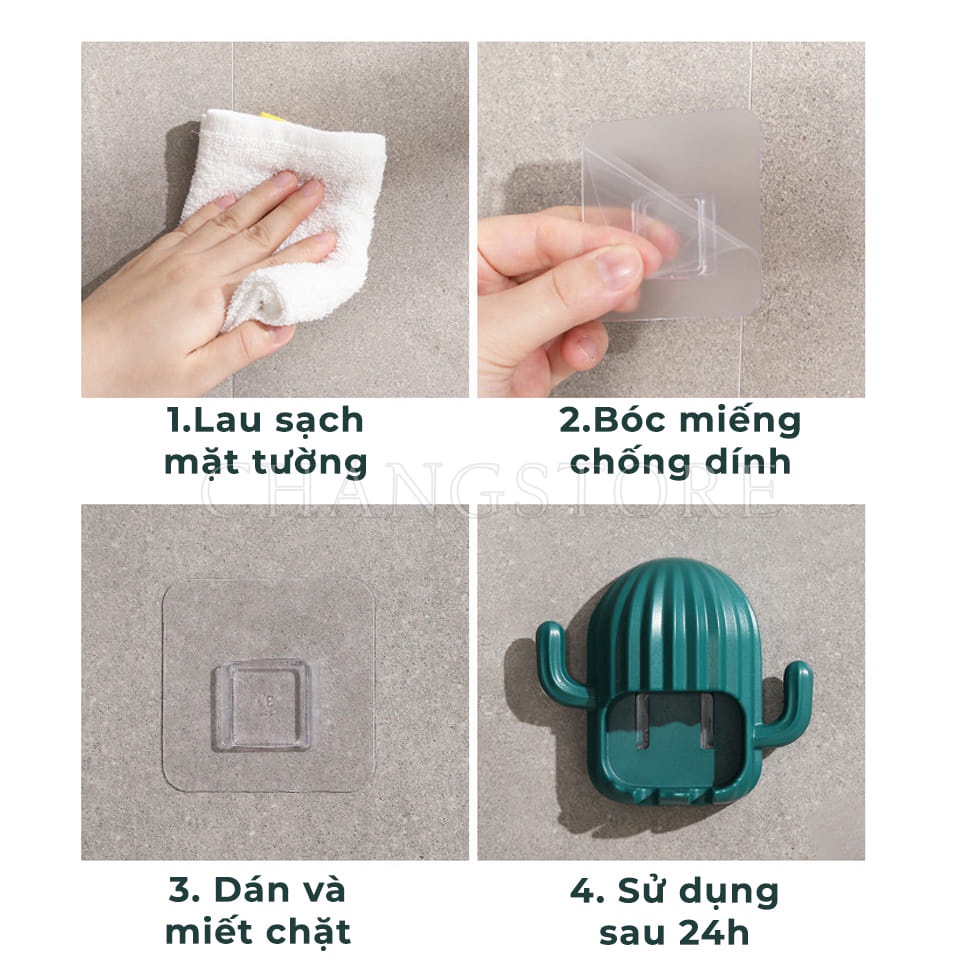 1.Lau sạch mặt tường

2.Bóc miếng chống dính

CHANGSTORE

3. Dán và miết chặt

4. Sử dụng sau 24h