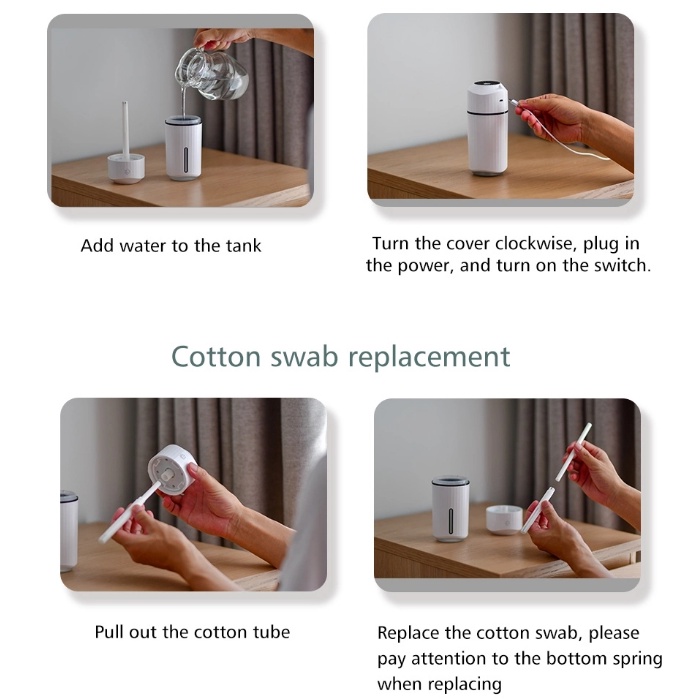 Add water to the tank

Turn the cover clockwise, plug in the power, and turn on the switch.

Cotton swab replacement

Pull out the cotton tube

Replace the cotton swab, please pay attention to the bottom spring when replacing