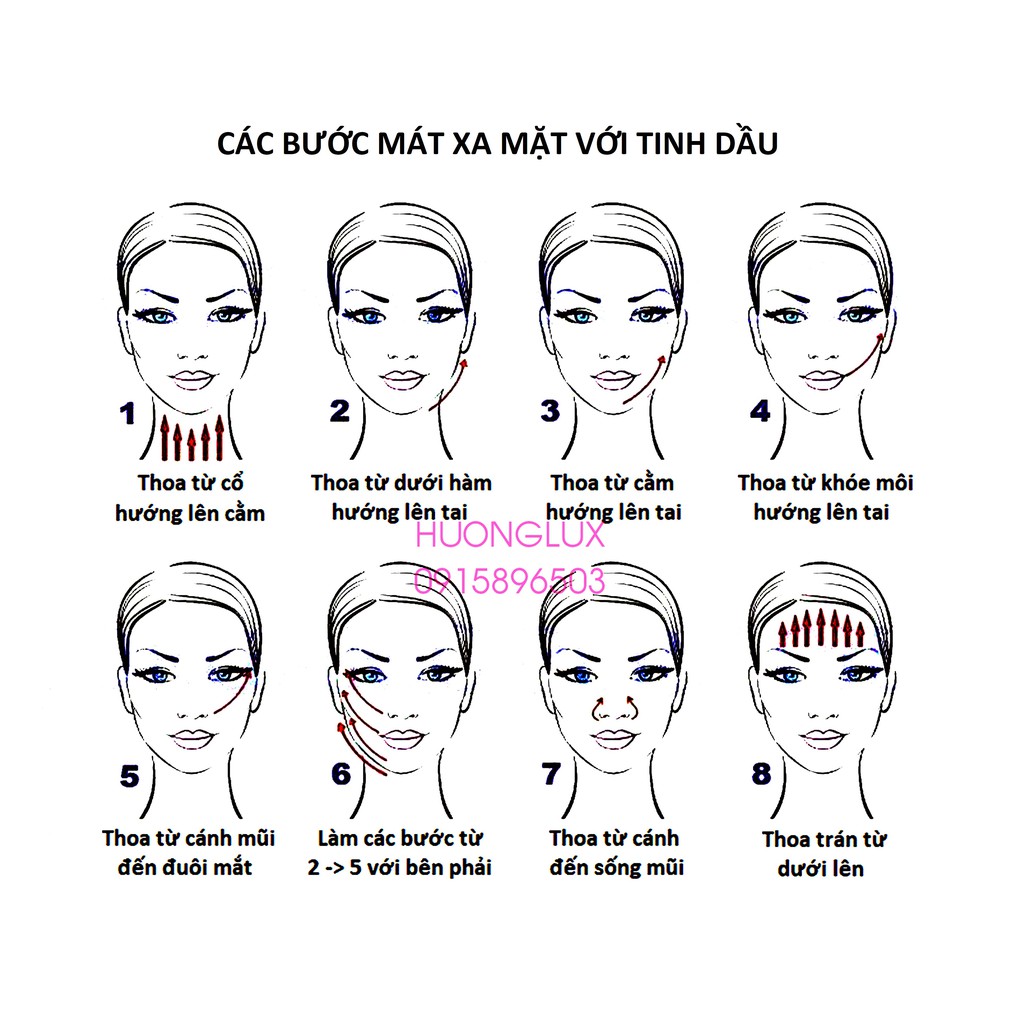 CÁC BƯỚC MÁT XA MẶT VỚI TINH DẦU

1
Thoa từ cổ hướng lên cằm

2
Thoa từ dưới hàm hướng lên tai

3
Thoa từ cằm hướng lên tai

4
Thoa từ khóe môi hướng lên tai

HUONGLUX
0915896503

5
Thoa từ cánh mũi đến đuôi mắt

6
Làm các bước từ 2 -> 5 với bên phải

7
Thoa từ cánh đến sống mũi

8
Thoa trán từ dưới lên