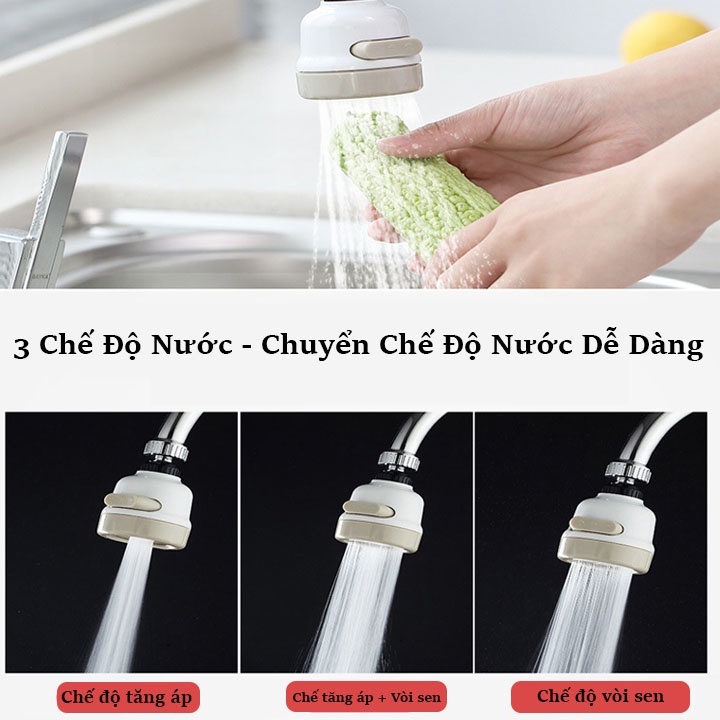 3 Chế Độ Nước - Chuyển Chế Độ Nước Dễ Dàng

Chế độ tăng áp

Chế tăng áp + Vòi sen

Chế độ vòi sen