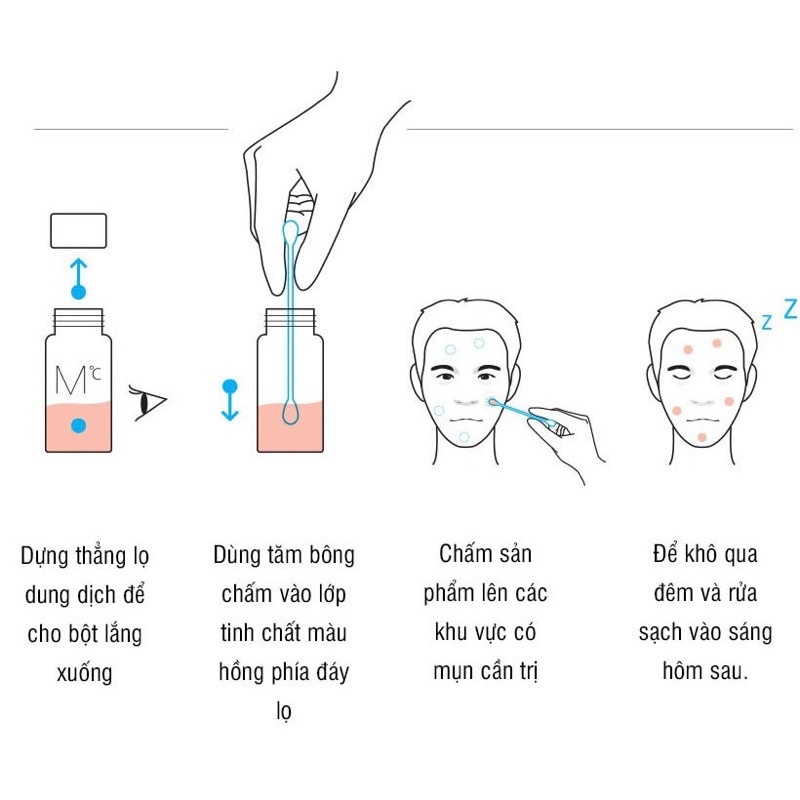 M℃

z Z

Dựng thẳng lọ dung dịch để cho bột lắng xuống

Dùng tăm bông chấm vào lớp tinh chất màu hồng phía đáy lọ

Chấm sản phẩm lên các khu vực có mụn cần trị

Để khô qua đêm và rửa sạch vào sáng hôm sau.