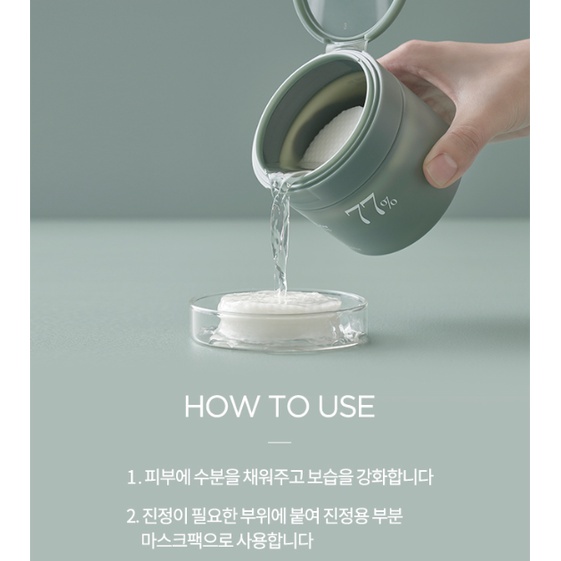 77%

HOW TO USE

1. 피부에 수분을 채워주고 보습을 강화합니다

2. 진정이 필요한 부위에 붙여 진정용 부분 마스크팩으로 사용합니다