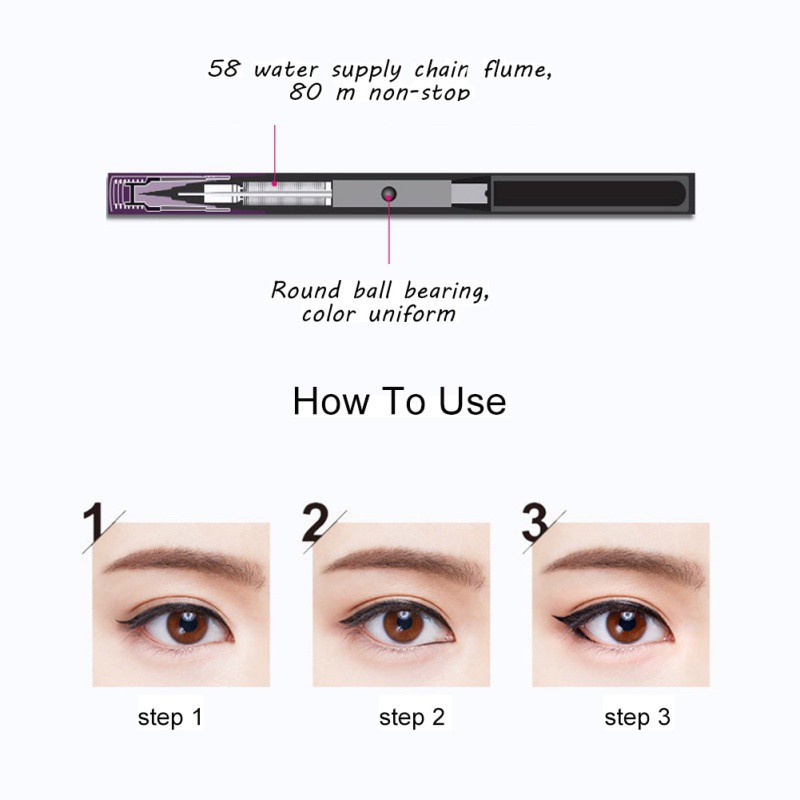 58 water supply chain flume, 80 m non-stop

Round ball bearing, color uniform

How To Use

1

2

3

step 1

step 2

step 3