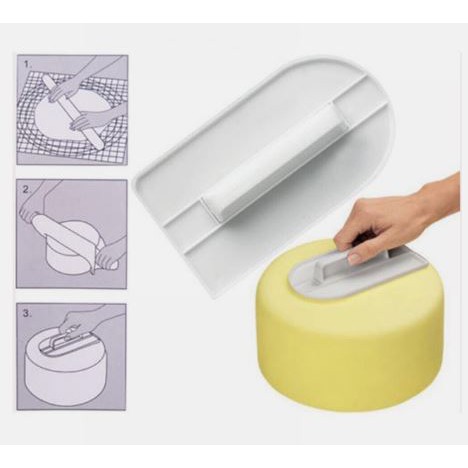 1.

2.

3.