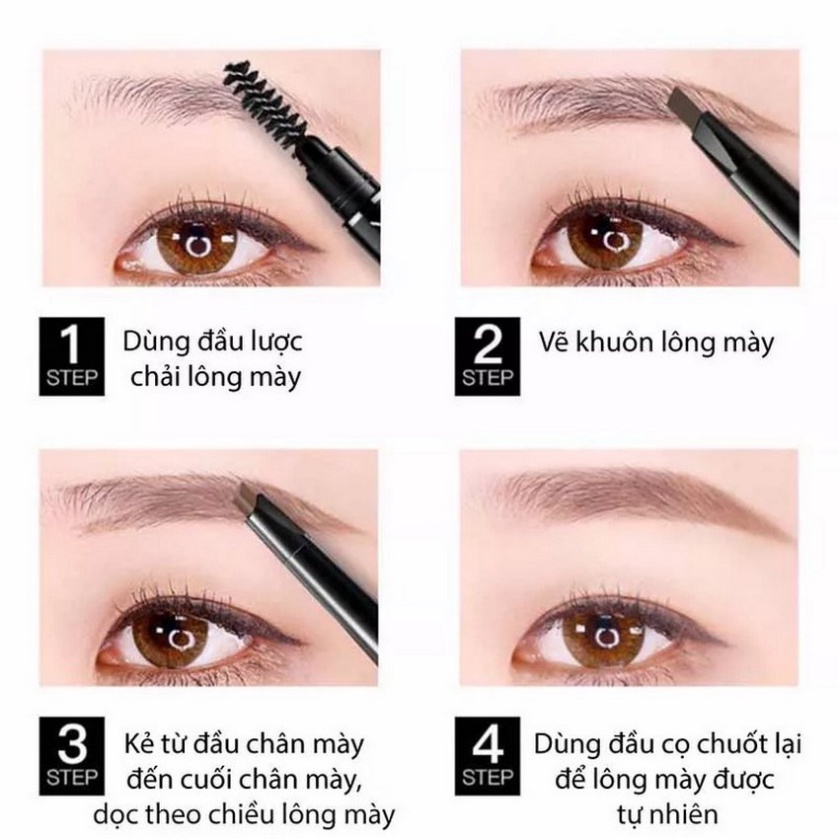 1
STEP
Dùng đầu lược chải lông mày

2
STEP
Vẽ khuôn lông mày

3
STEP
Kẻ từ đầu chân mày đến cuối chân mày, dọc theo chiều lông mày

4
STEP
Dùng đầu cọ chuốt lại để lông mày được tự nhiên