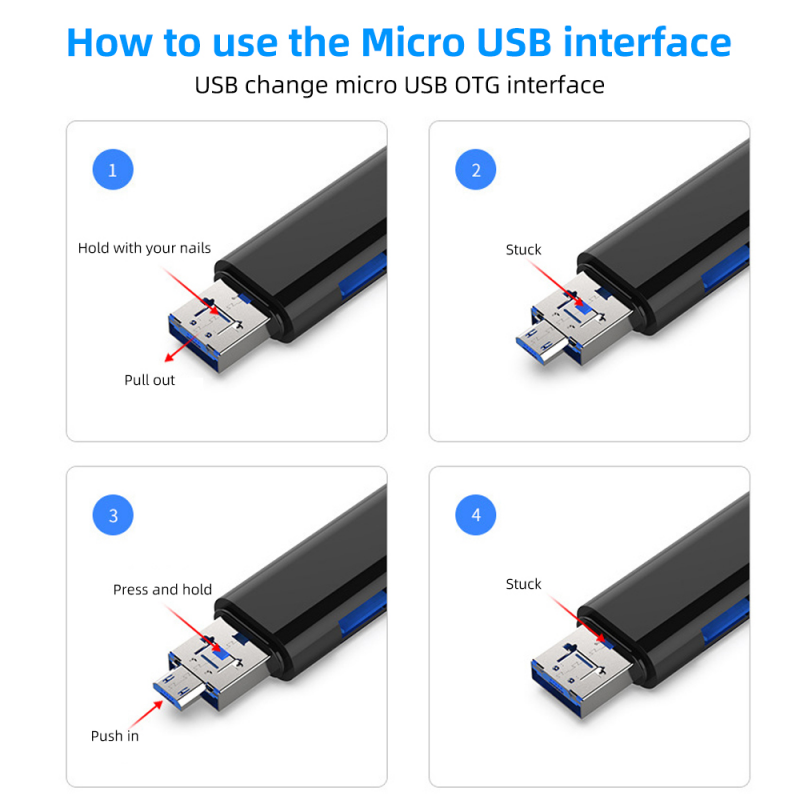 How to use the Micro USB interface

USB change micro USB OTG interface

1

Hold with your nails

Pull out

2

Stuck

3

Press and hold

Push in

4

Stuck