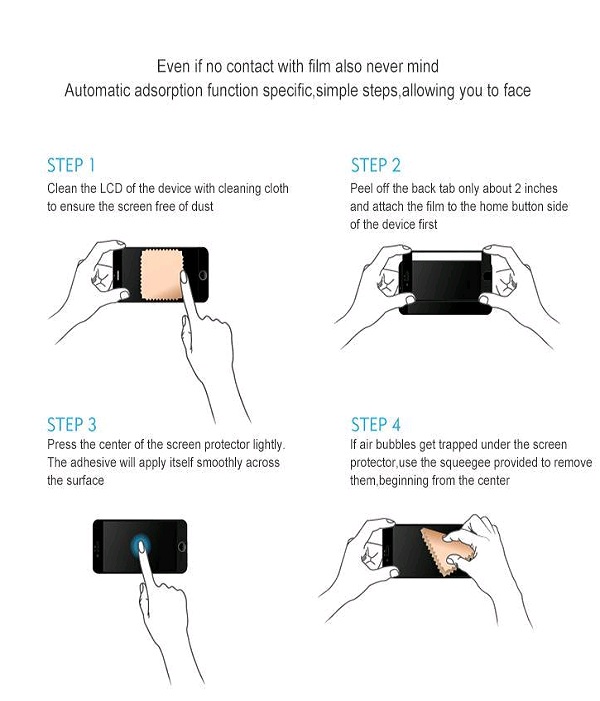 Even if no contact with film also never mind
Automatic adsorption function specific,simple steps,allowing you to face

STEP 1
Clean the LCD of the device with cleaning cloth to ensure the screen free of dust

STEP 2
Peel off the back tab only about 2 inches and attach the film to the home button side of the device first

STEP 3
Press the center of the screen protector lightly. The adhesive will apply itself smoothly across the surface

STEP 4
If air bubbles get trapped under the screen protector,use the squeegee provided to remove them,beginning from the center