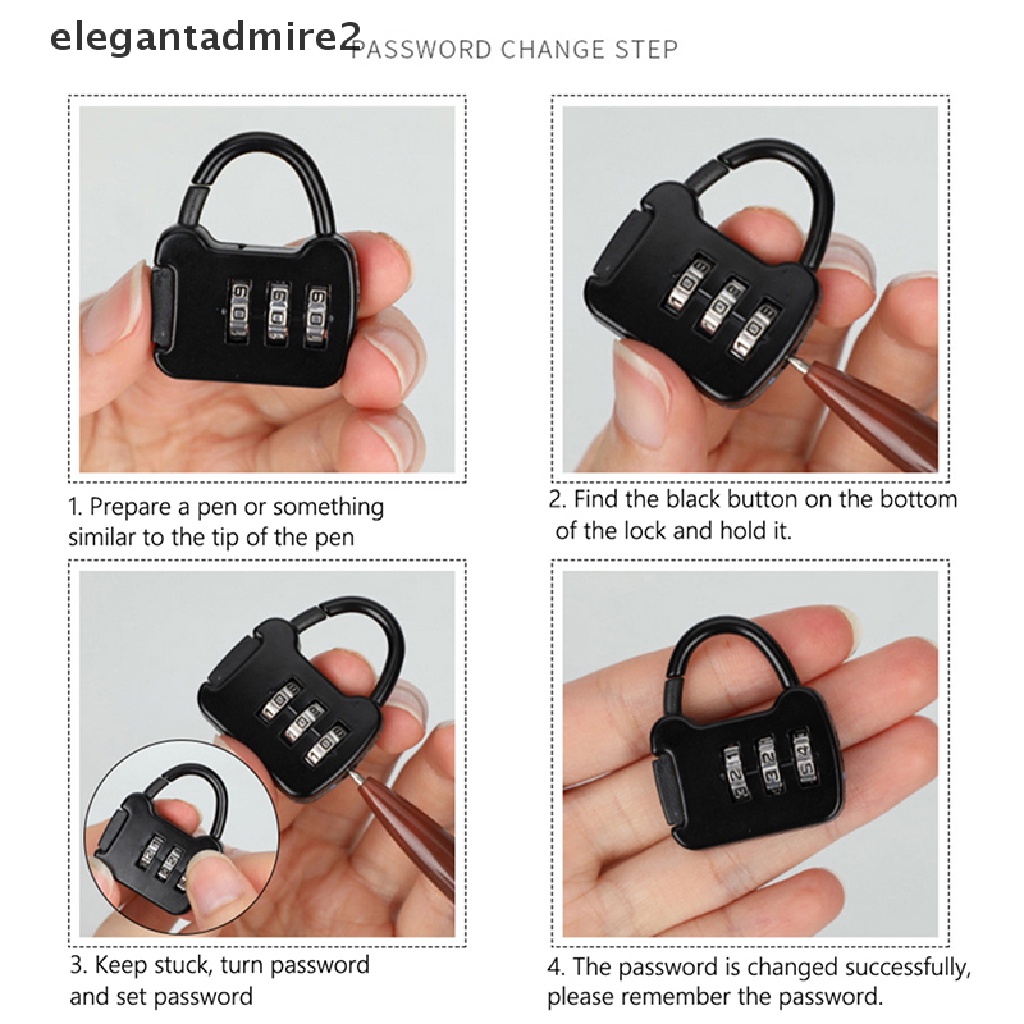 elegantadmire2

PASSWORD CHANGE STEP

1. Prepare a pen or something similar to the tip of the pen

2. Find the black button on the bottom of the lock and hold it.

3. Keep stuck, turn password and set password

4. The password is changed successfully, please remember the password.